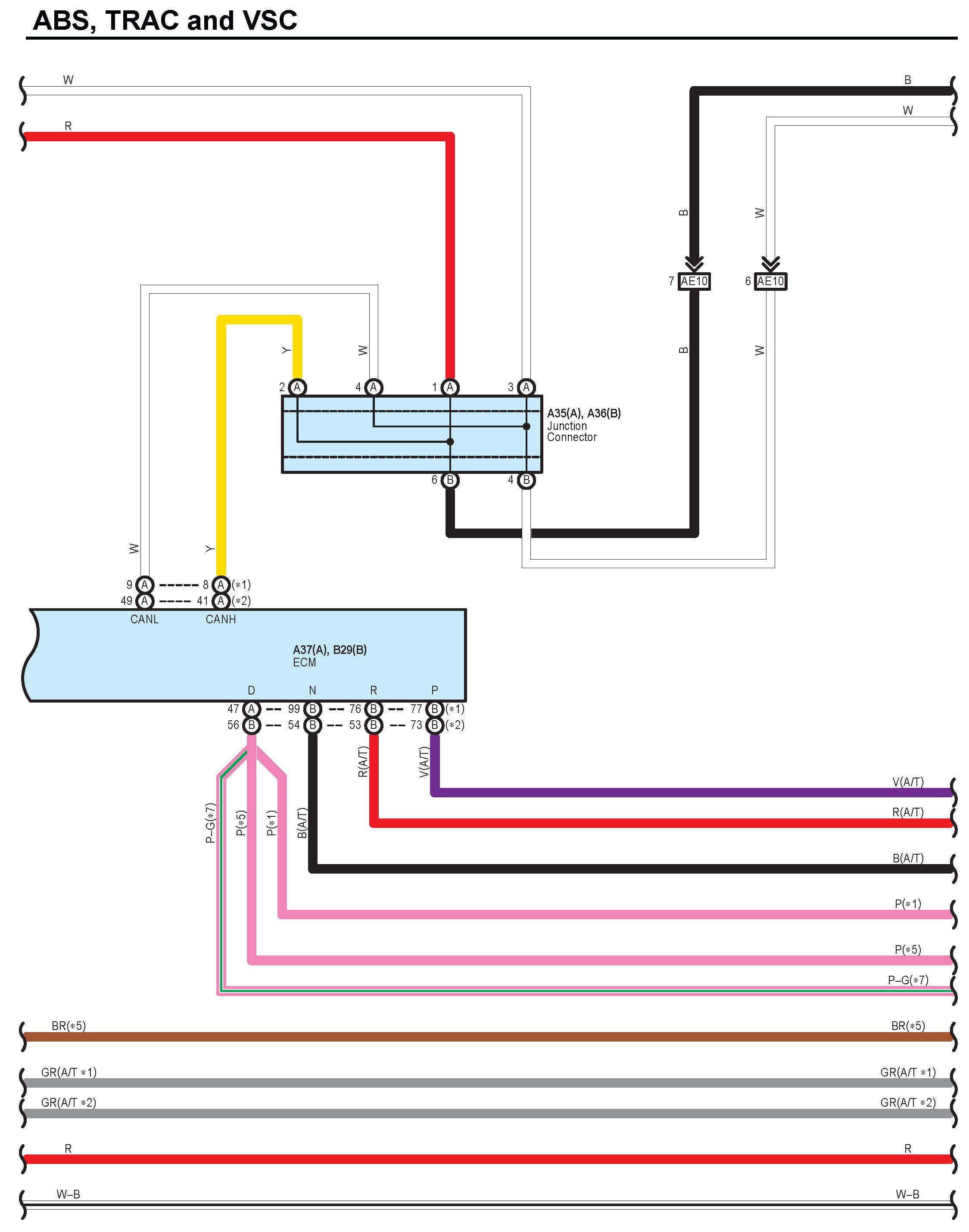 ABS, TRAC and VSC

W
R
B
W

B
W
7 AE10
6 AE10
B
W

Y
W
2 A
4 A
1 A
3 A

A35(A), A36(B)
Junction
Connector

6 B
4 B

W
Y
9 A 8 A (∗1)
49 A 41 A (∗2)
CANL
CANH

A37(A), B29(B)
ECM

D
N
R
P
47 A 99 B 76 B 77 B (∗1)
56 B 54 B 53 B 73 B (∗2)

P–G(∗7)
P(∗5)
P(∗1)
B(A/T)
R(A/T)
V(A/T)

V(A/T)
R(A/T)
B(A/T)
P(∗1)
P(∗5)
P–G(∗7)

BR(∗5)
BR(∗5)
GR(A/T ∗1)
GR(A/T ∗1)
GR(A/T ∗2)
GR(A/T ∗2)
R
R
W–B
W–B