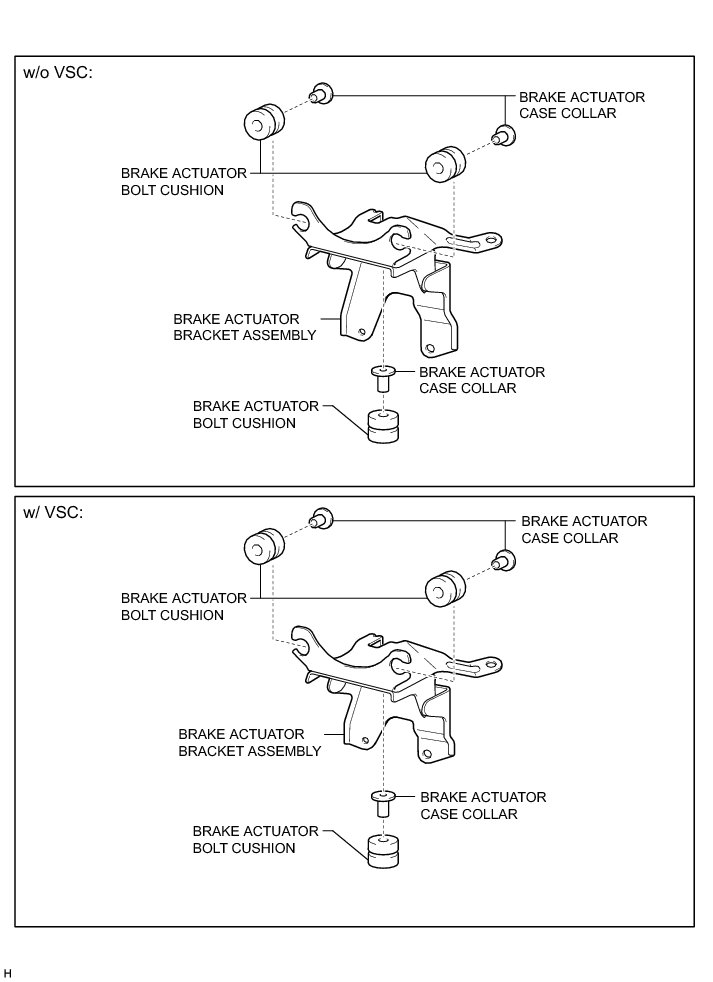 w/o VSC:

BRAKE ACTUATOR CASE COLLAR

BRAKE ACTUATOR BOLT CUSHION

BRAKE ACTUATOR BRACKET ASSEMBLY

BRAKE ACTUATOR CASE COLLAR

BRAKE ACTUATOR BOLT CUSHION

w/ VSC:

BRAKE ACTUATOR CASE COLLAR

BRAKE ACTUATOR BOLT CUSHION

BRAKE ACTUATOR BRACKET ASSEMBLY

BRAKE ACTUATOR CASE COLLAR

BRAKE ACTUATOR BOLT CUSHION

H