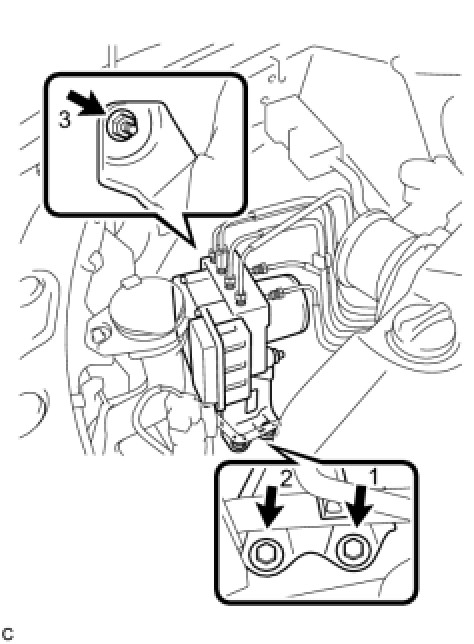 3

2
1

C