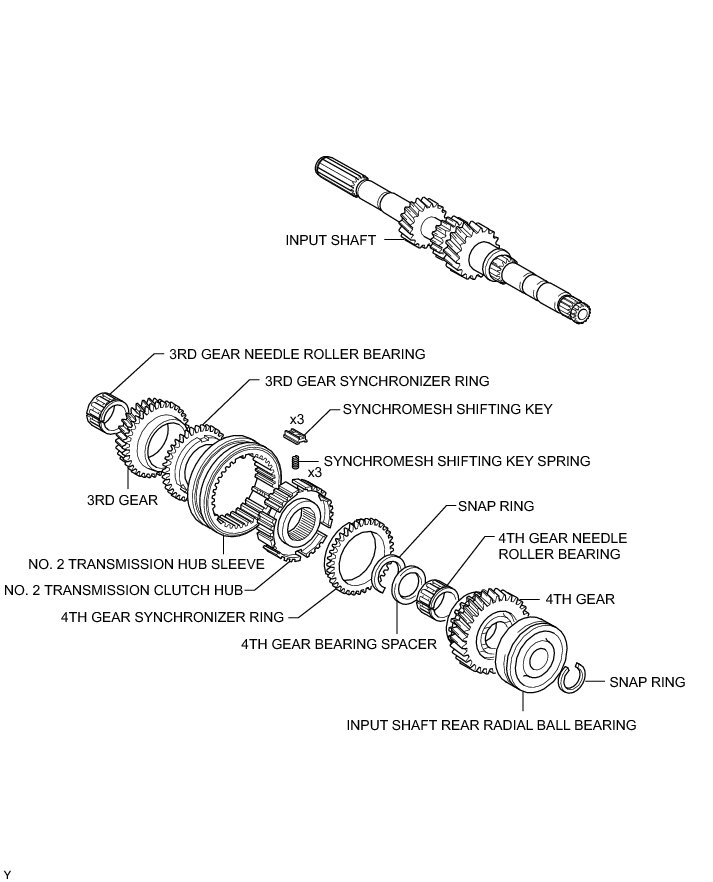 INPUT SHAFT

3RD GEAR NEEDLE ROLLER BEARING

3RD GEAR SYNCHRONIZER RING

x3

SYNCHROMESH SHIFTING KEY

SYNCHROMESH SHIFTING KEY SPRING

x3

3RD GEAR

SNAP RING

4TH GEAR NEEDLE ROLLER BEARING

NO. 2 TRANSMISSION HUB SLEEVE

NO. 2 TRANSMISSION CLUTCH HUB

4TH GEAR

4TH GEAR SYNCHRONIZER RING

4TH GEAR BEARING SPACER

SNAP RING

INPUT SHAFT REAR RADIAL BALL BEARING

Y