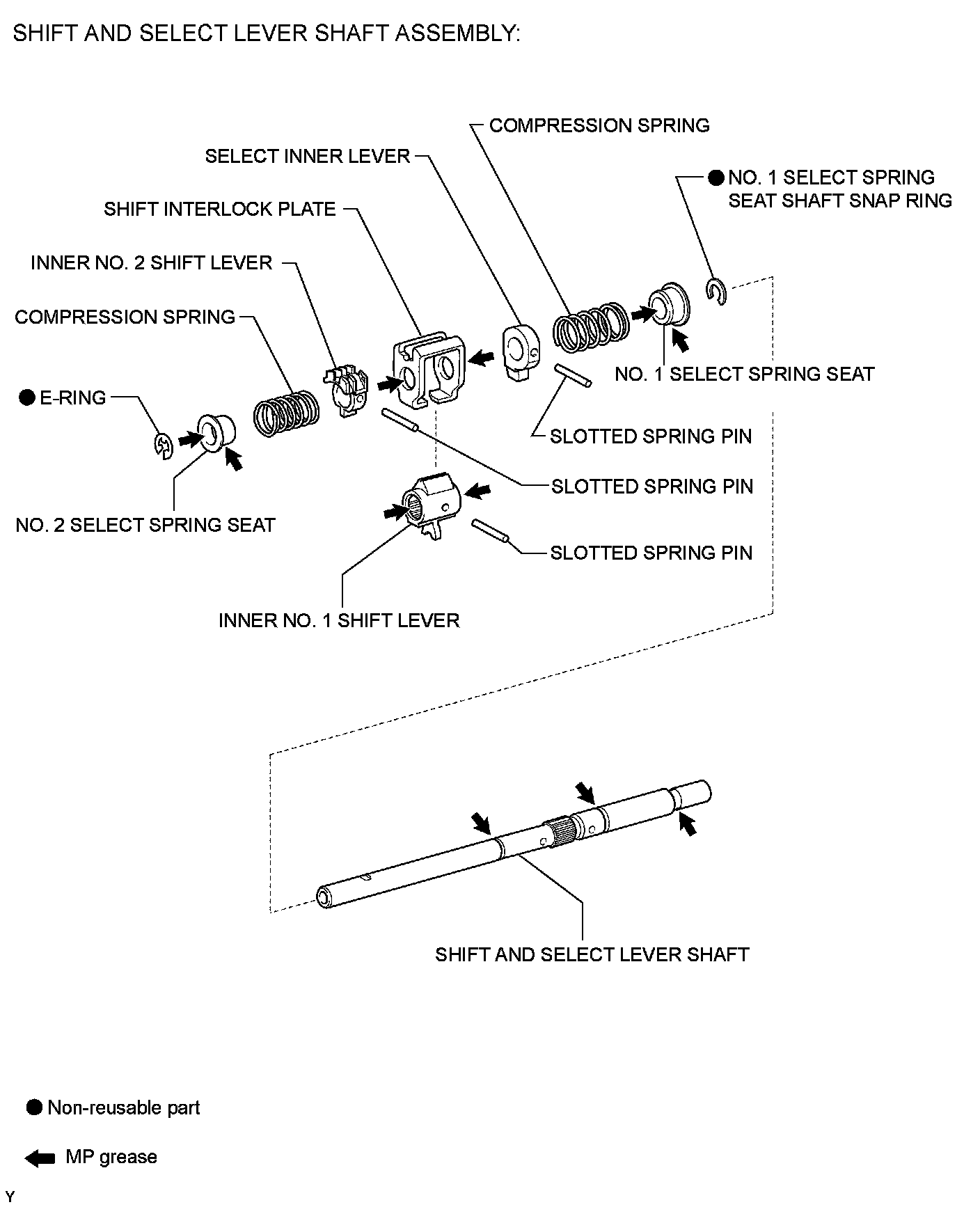 SHIFT AND SELECT LEVER SHAFT ASSEMBLY:

COMPRESSION SPRING

SELECT INNER LEVER

● NO. 1 SELECT SPRING SEAT SHAFT SNAP RING

SHIFT INTERLOCK PLATE

INNER NO. 2 SHIFT LEVER

COMPRESSION SPRING

NO. 1 SELECT SPRING SEAT

● E-RING

SLOTTED SPRING PIN

SLOTTED SPRING PIN

NO. 2 SELECT SPRING SEAT

SLOTTED SPRING PIN

INNER NO. 1 SHIFT LEVER

SHIFT AND SELECT LEVER SHAFT

● Non-reusable part

MP grease

Y