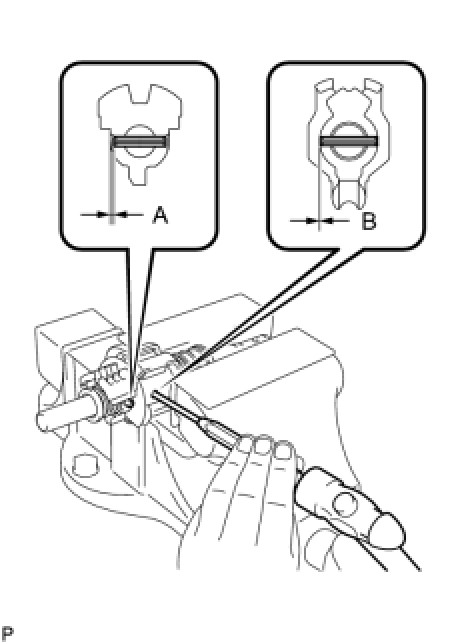 A

B

P