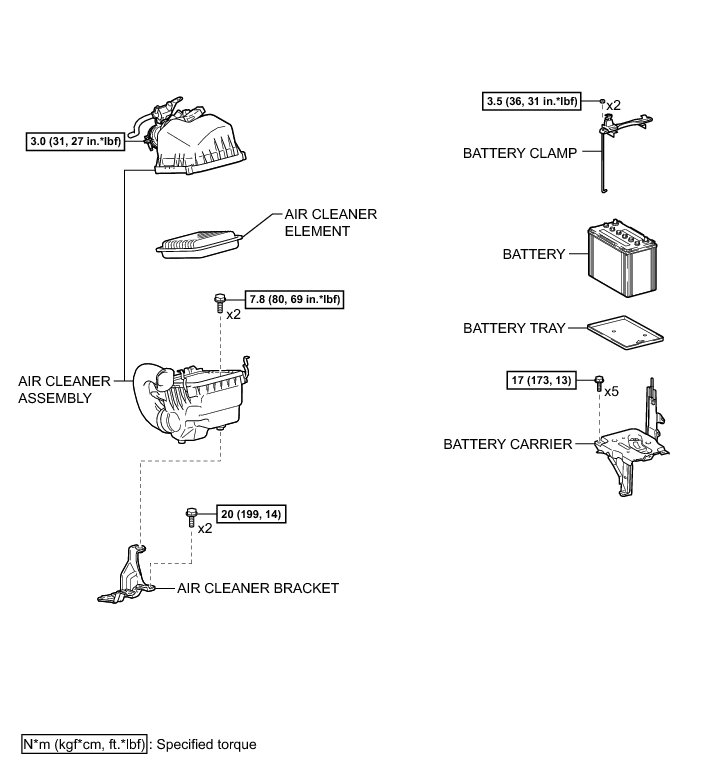 3.0 (31, 27 in.*lbf)

AIR CLEANER ELEMENT

7.8 (80, 69 in.*lbf)
x2

AIR CLEANER ASSEMBLY

20 (199, 14)
x2

AIR CLEANER BRACKET

3.5 (36, 31 in.*lbf)
x2

BATTERY CLAMP

BATTERY

BATTERY TRAY

17 (173, 13)
x5

BATTERY CARRIER

N*m (kgf*cm, ft.*lbf) : Specified torque