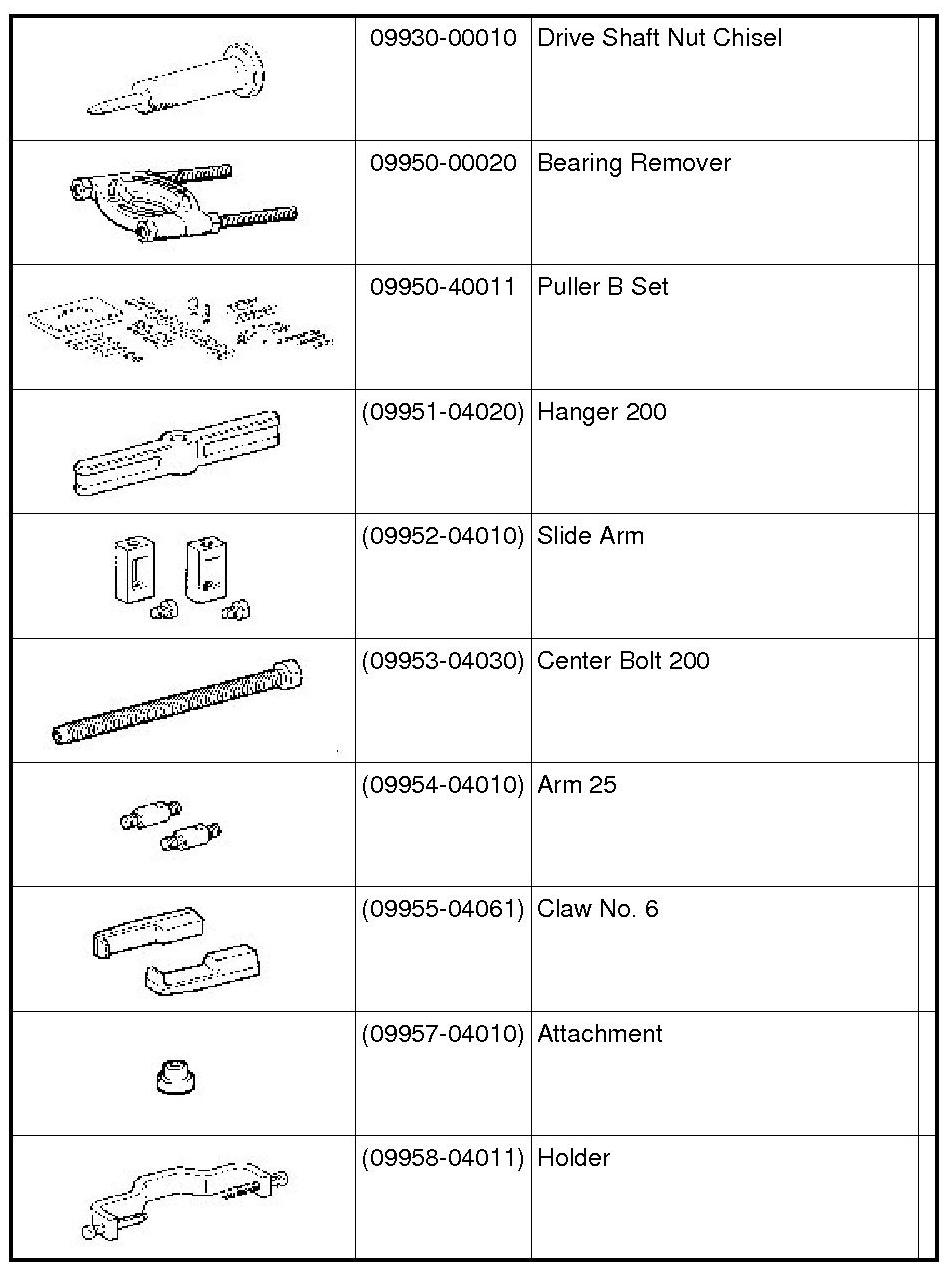 |  |  |  |  |
|---|---|---|---|
|  | 09930-00010 | Drive Shaft Nut Chisel |  |
|  | 09950-00020 | Bearing Remover |  |
|  | 09950-40011 | Puller B Set |  |
|  | (09951-04020) | Hanger 200 |  |
|  | (09952-04010) | Slide Arm |  |
|  | (09953-04030) | Center Bolt 200 |  |
|  | (09954-04010) | Arm 25 |  |
|  | (09955-04061) | Claw No. 6 |  |
|  | (09957-04010) | Attachment |  |
|  | (09958-04011) | Holder |  |