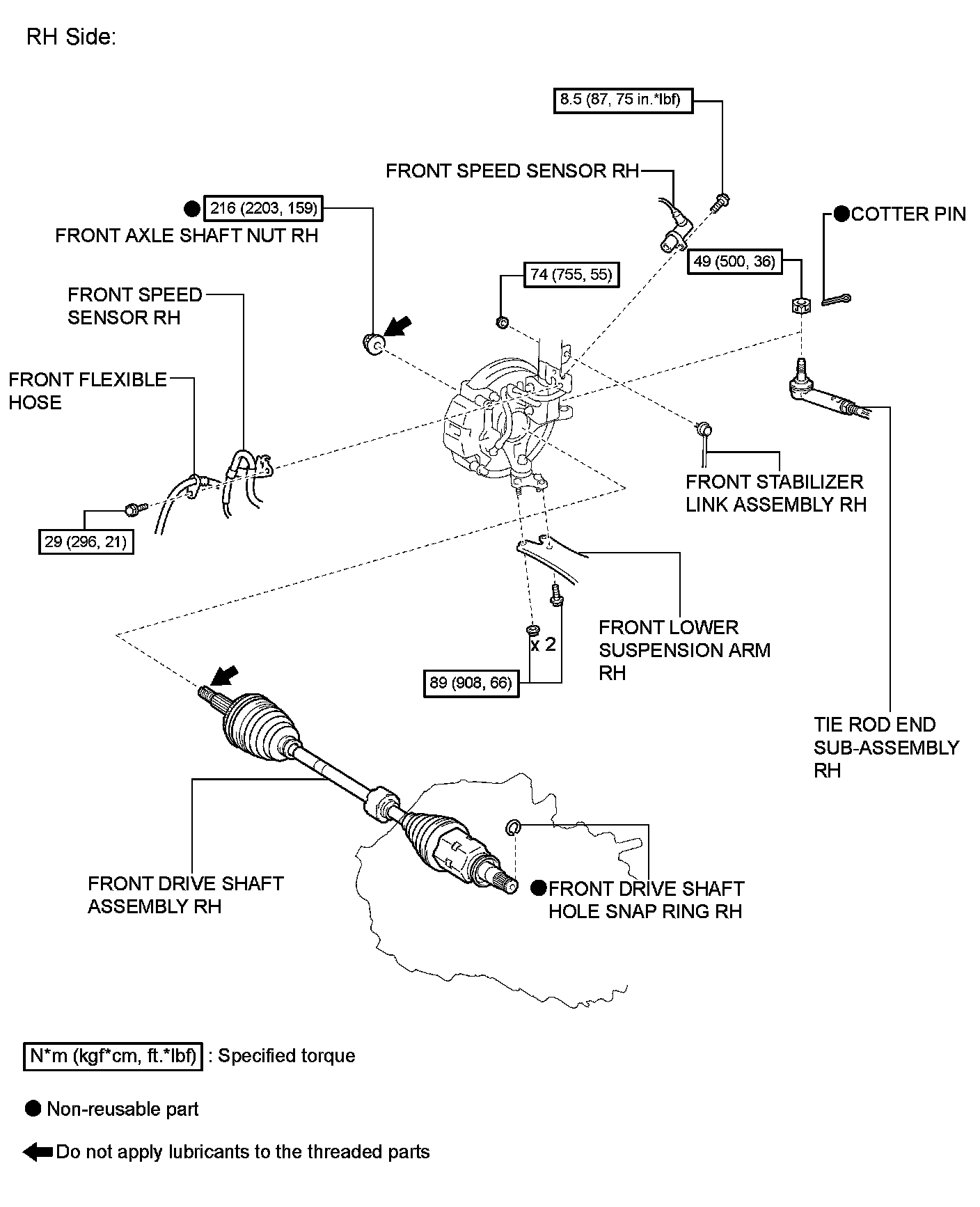 RH Side:

8.5 (87, 75 in.*lbf)

FRONT SPEED SENSOR RH

● 216 (2203, 159)

FRONT AXLE SHAFT NUT RH

●COTTER PIN

49 (500, 36)

74 (755, 55)

FRONT SPEED SENSOR RH

FRONT FLEXIBLE HOSE

FRONT STABILIZER LINK ASSEMBLY RH

29 (296, 21)

FRONT LOWER SUSPENSION ARM RH

x 2

89 (908, 66)

TIE ROD END SUB-ASSEMBLY RH

FRONT DRIVE SHAFT ASSEMBLY RH

●FRONT DRIVE SHAFT HOLE SNAP RING RH

N*m (kgf*cm, ft.*lbf) : Specified torque

● Non-reusable part

Do not apply lubricants to the threaded parts