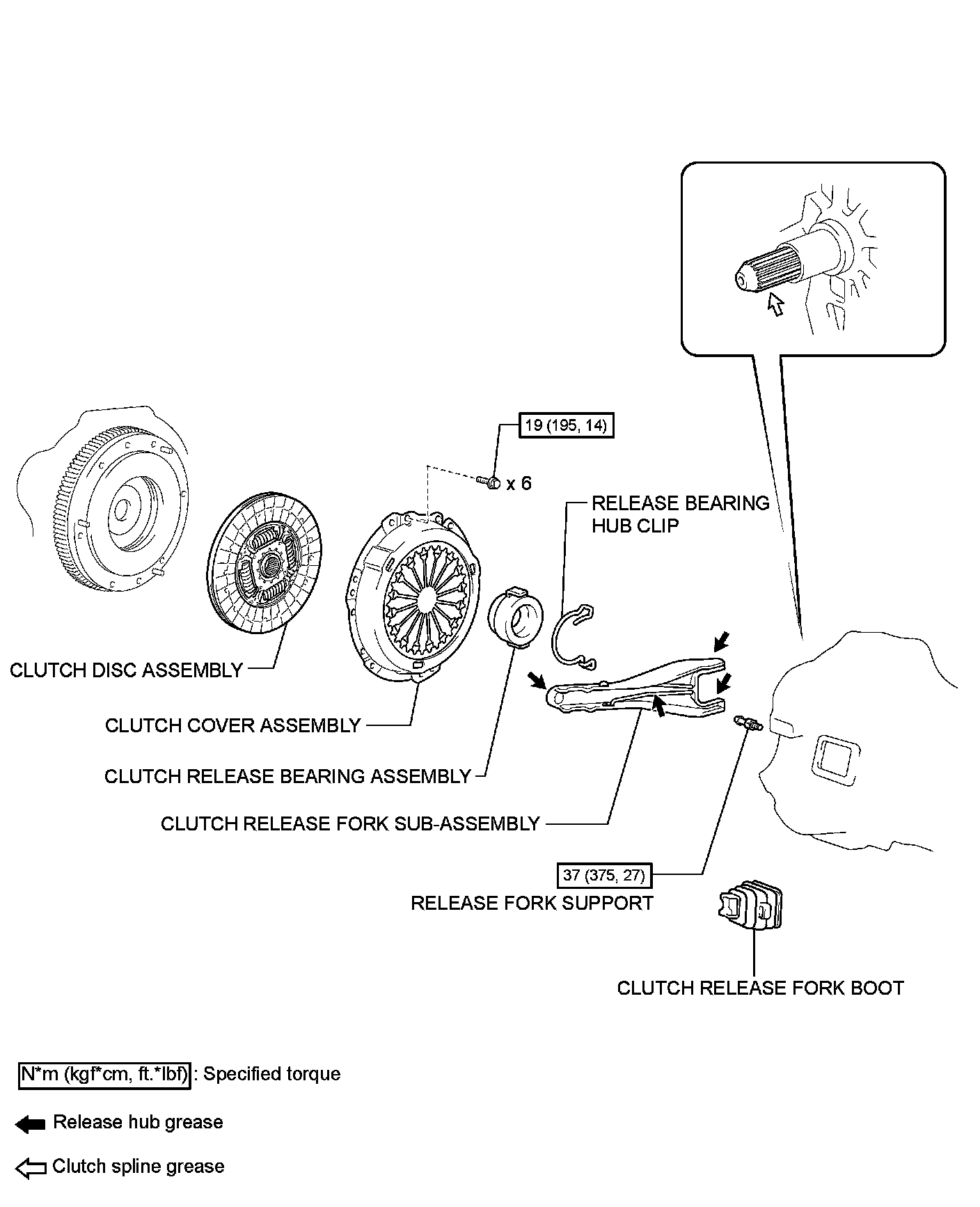 19 (195, 14)

x 6

RELEASE BEARING HUB CLIP

CLUTCH DISC ASSEMBLY

CLUTCH COVER ASSEMBLY

CLUTCH RELEASE BEARING ASSEMBLY

CLUTCH RELEASE FORK SUB-ASSEMBLY

37 (375, 27)

RELEASE FORK SUPPORT

CLUTCH RELEASE FORK BOOT

N*m (kgf*cm, ft.*lbf) : Specified torque

Release hub grease

Clutch spline grease