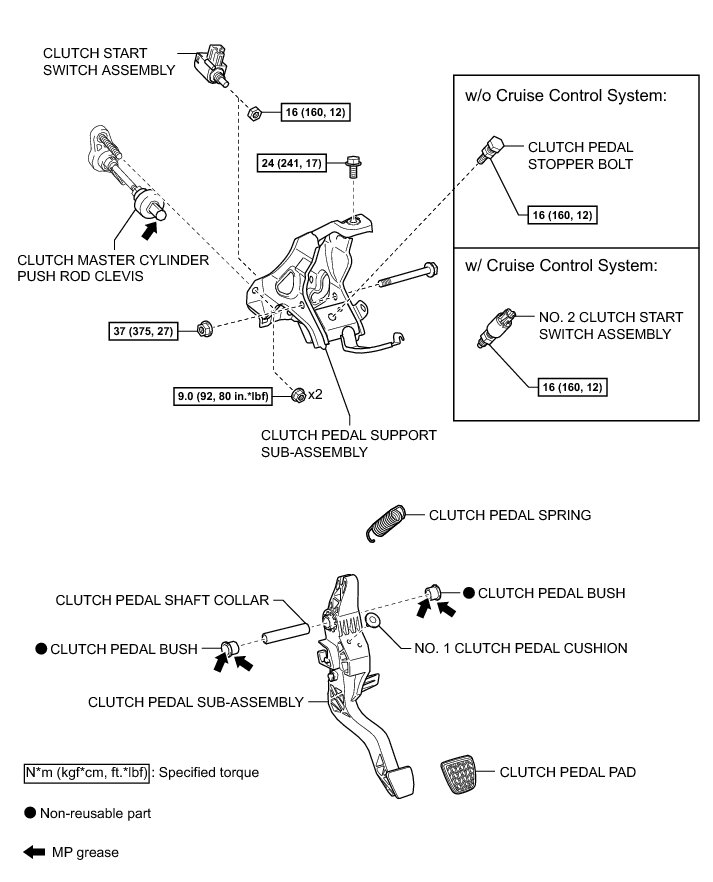 CLUTCH START SWITCH ASSEMBLY

16 (160, 12)

24 (241, 17)

CLUTCH MASTER CYLINDER PUSH ROD CLEVIS

37 (375, 27)

9.0 (92, 80 in.*lbf) x2

CLUTCH PEDAL SUPPORT SUB-ASSEMBLY

w/o Cruise Control System:

CLUTCH PEDAL STOPPER BOLT

16 (160, 12)

w/ Cruise Control System:

NO. 2 CLUTCH START SWITCH ASSEMBLY

16 (160, 12)

CLUTCH PEDAL SPRING

CLUTCH PEDAL SHAFT COLLAR

● CLUTCH PEDAL BUSH

● CLUTCH PEDAL BUSH

NO. 1 CLUTCH PEDAL CUSHION

CLUTCH PEDAL SUB-ASSEMBLY

CLUTCH PEDAL PAD

N*m (kgf*cm, ft.*lbf) : Specified torque

● Non-reusable part

MP grease