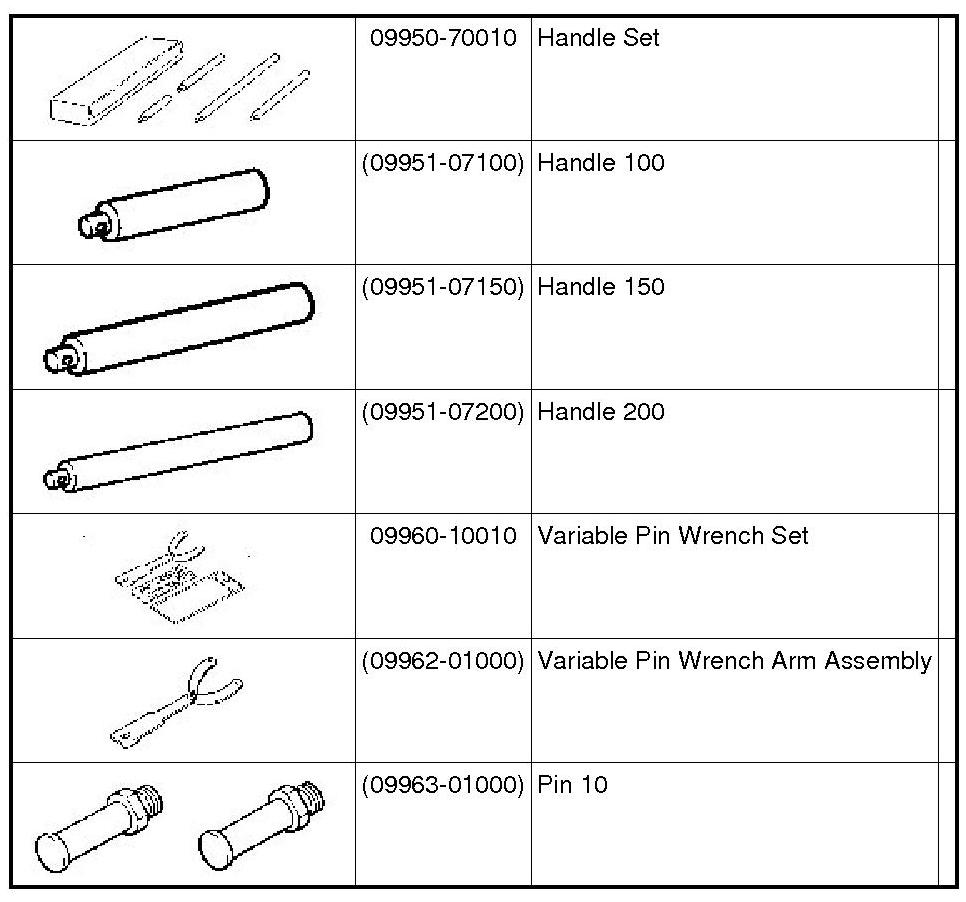 | | | | |
|---|---|---|---|
| | 09950-70010 | Handle Set | |
| | (09951-07100) | Handle 100 | |
| | (09951-07150) | Handle 150 | |
| | (09951-07200) | Handle 200 | |
| | 09960-10010 | Variable Pin Wrench Set | |
| | (09962-01000) | Variable Pin Wrench Arm Assembly | |
| | (09963-01000) | Pin 10 | |