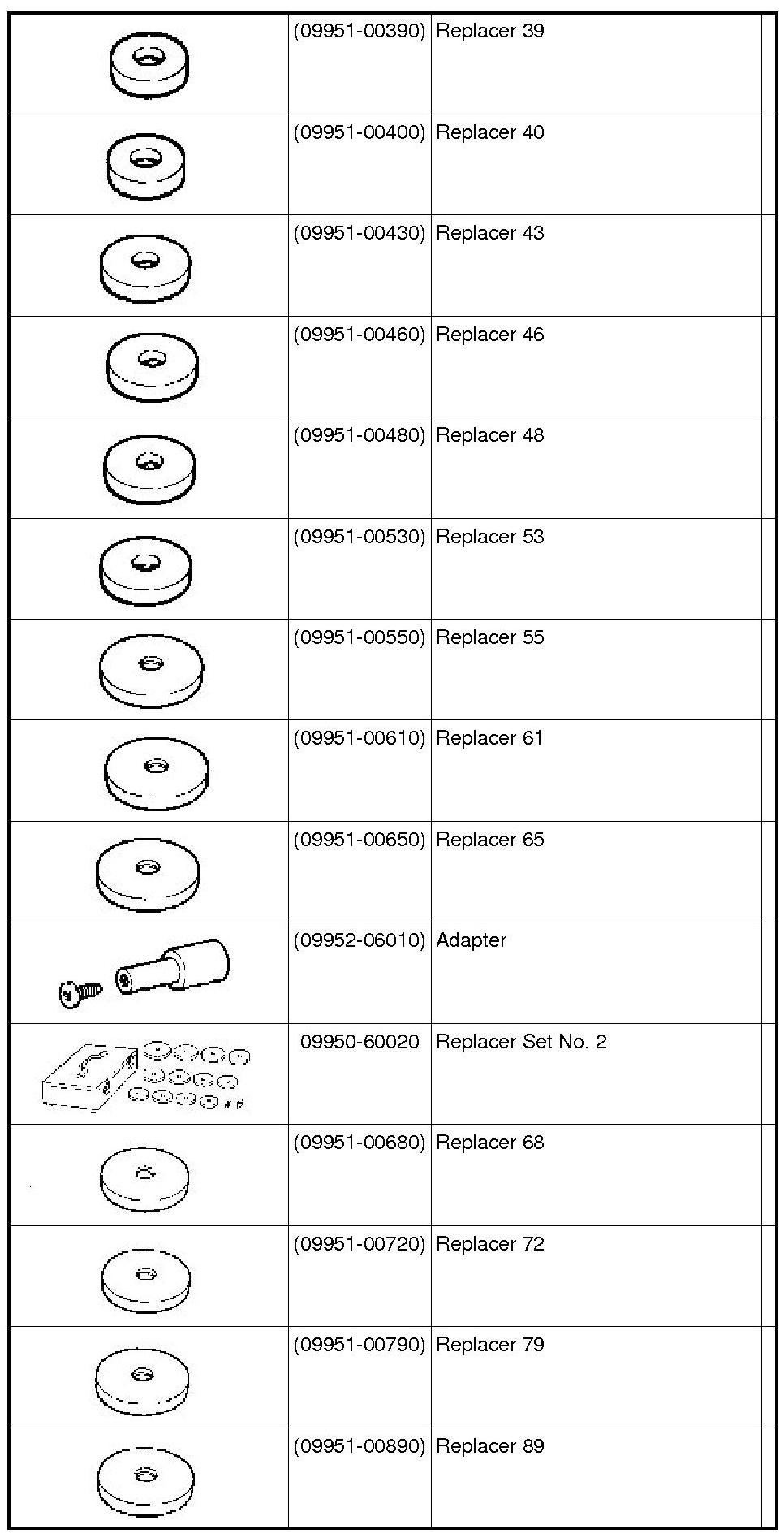 |  |  |  |  |
|---|---|---|---|
|  | (09951-00390) | Replacer 39 |  |
|  | (09951-00400) | Replacer 40 |  |
|  | (09951-00430) | Replacer 43 |  |
|  | (09951-00460) | Replacer 46 |  |
|  | (09951-00480) | Replacer 48 |  |
|  | (09951-00530) | Replacer 53 |  |
|  | (09951-00550) | Replacer 55 |  |
|  | (09951-00610) | Replacer 61 |  |
|  | (09951-00650) | Replacer 65 |  |
|  | (09952-06010) | Adapter |  |
|  | 09950-60020 | Replacer Set No. 2 |  |
|  | (09951-00680) | Replacer 68 |  |
|  | (09951-00720) | Replacer 72 |  |
|  | (09951-00790) | Replacer 79 |  |
|  | (09951-00890) | Replacer 89 |  |