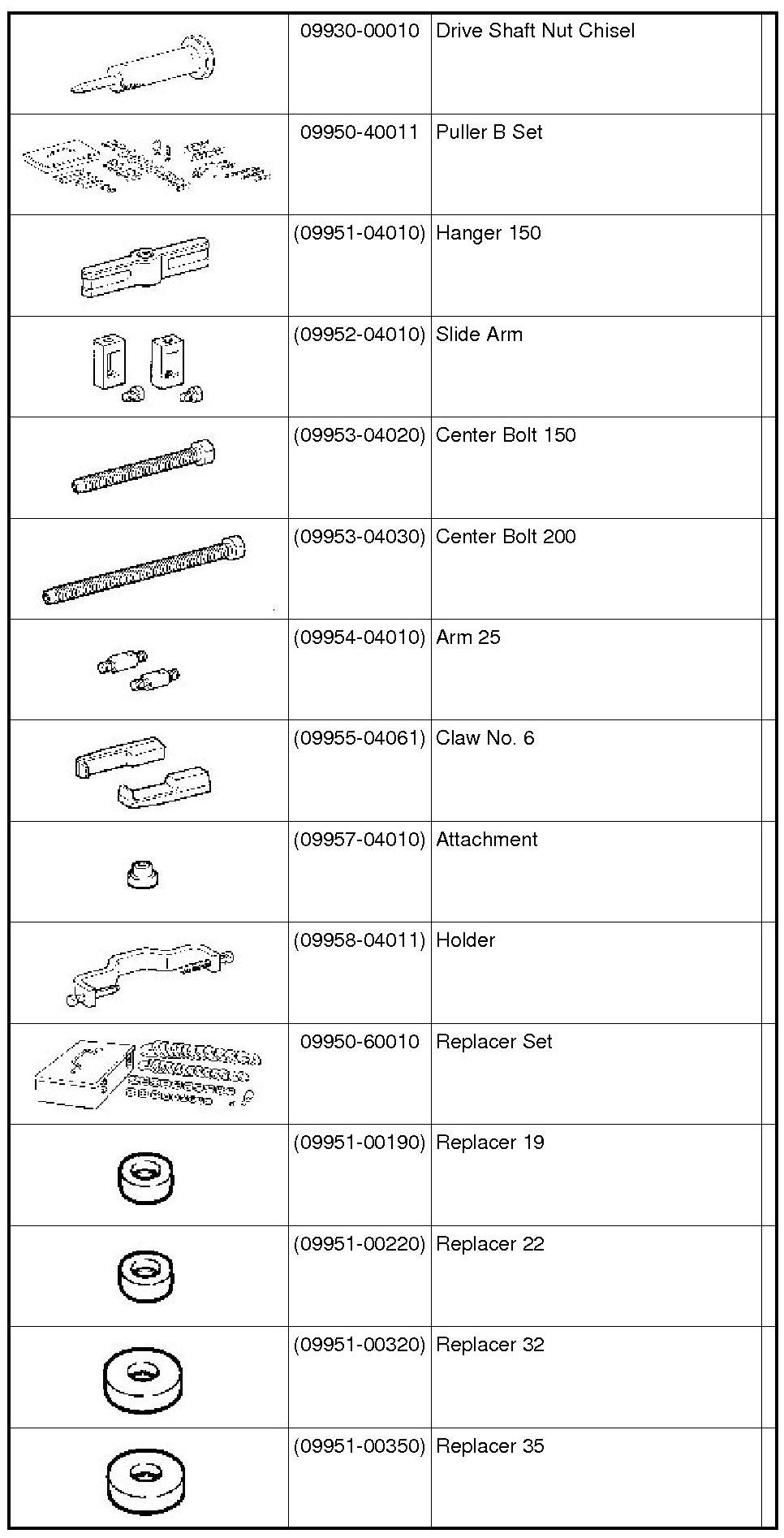 |  |  |  |  |
|---|---|---|---|
|  | 09930-00010 | Drive Shaft Nut Chisel |  |
|  | 09950-40011 | Puller B Set |  |
|  | (09951-04010) | Hanger 150 |  |
|  | (09952-04010) | Slide Arm |  |
|  | (09953-04020) | Center Bolt 150 |  |
|  | (09953-04030) | Center Bolt 200 |  |
|  | (09954-04010) | Arm 25 |  |
|  | (09955-04061) | Claw No. 6 |  |
|  | (09957-04010) | Attachment |  |
|  | (09958-04011) | Holder |  |
|  | 09950-60010 | Replacer Set |  |
|  | (09951-00190) | Replacer 19 |  |
|  | (09951-00220) | Replacer 22 |  |
|  | (09951-00320) | Replacer 32 |  |
|  | (09951-00350) | Replacer 35 |  |