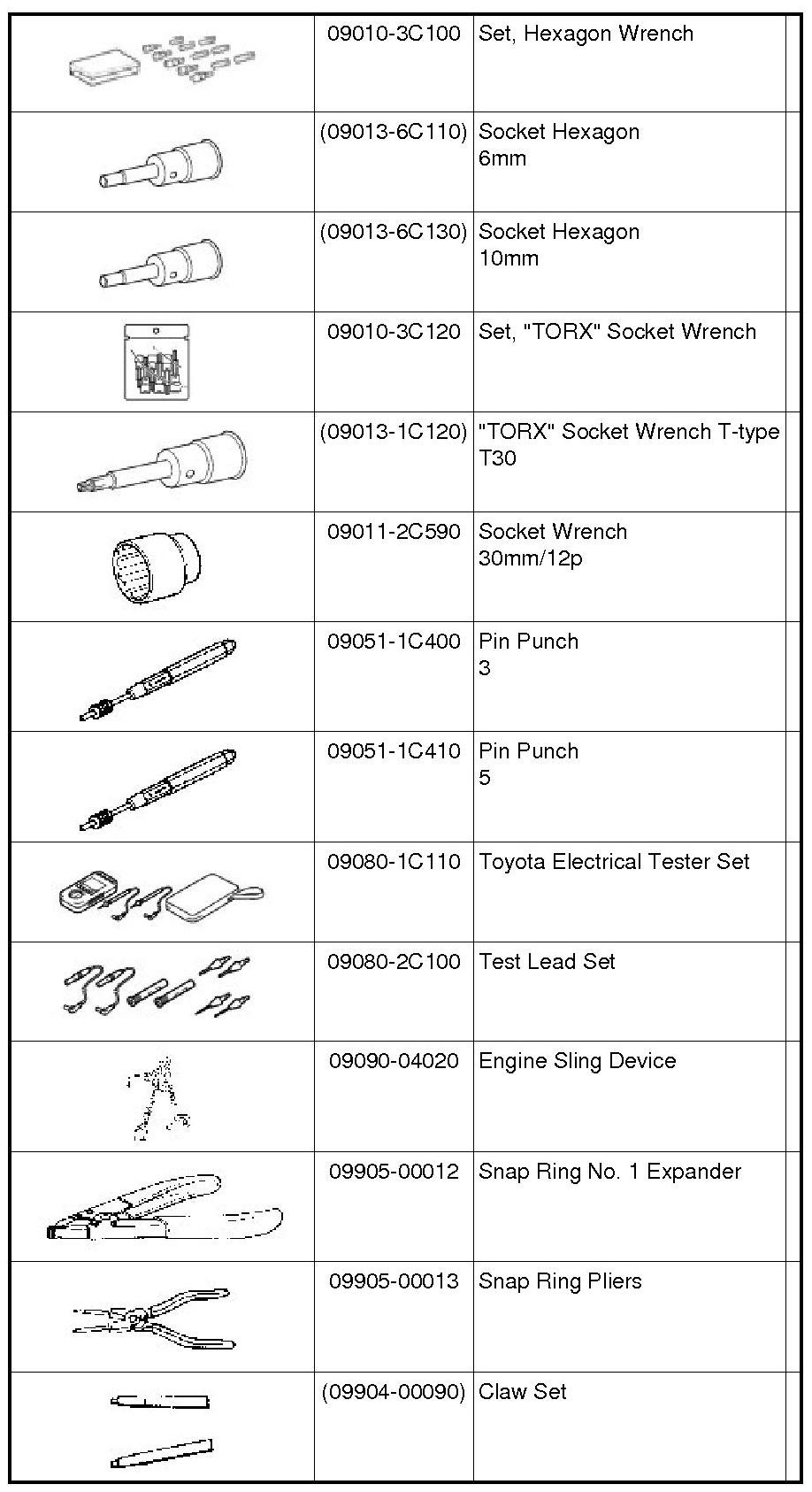 |  |  |  |  |
|---|---|---|---|
|  | 09010-3C100 | Set, Hexagon Wrench |  |
|  | (09013-6C110) | Socket Hexagon 6mm |  |
|  | (09013-6C130) | Socket Hexagon 10mm |  |
|  | 09010-3C120 | Set, "TORX" Socket Wrench |  |
|  | (09013-1C120) | "TORX" Socket Wrench T-type T30 |  |
|  | 09011-2C590 | Socket Wrench 30mm/12p |  |
|  | 09051-1C400 | Pin Punch 3 |  |
|  | 09051-1C410 | Pin Punch 5 |  |
|  | 09080-1C110 | Toyota Electrical Tester Set |  |
|  | 09080-2C100 | Test Lead Set |  |
|  | 09090-04020 | Engine Sling Device |  |
|  | 09905-00012 | Snap Ring No. 1 Expander |  |
|  | 09905-00013 | Snap Ring Pliers |  |
|  | (09904-00090) | Claw Set |  |