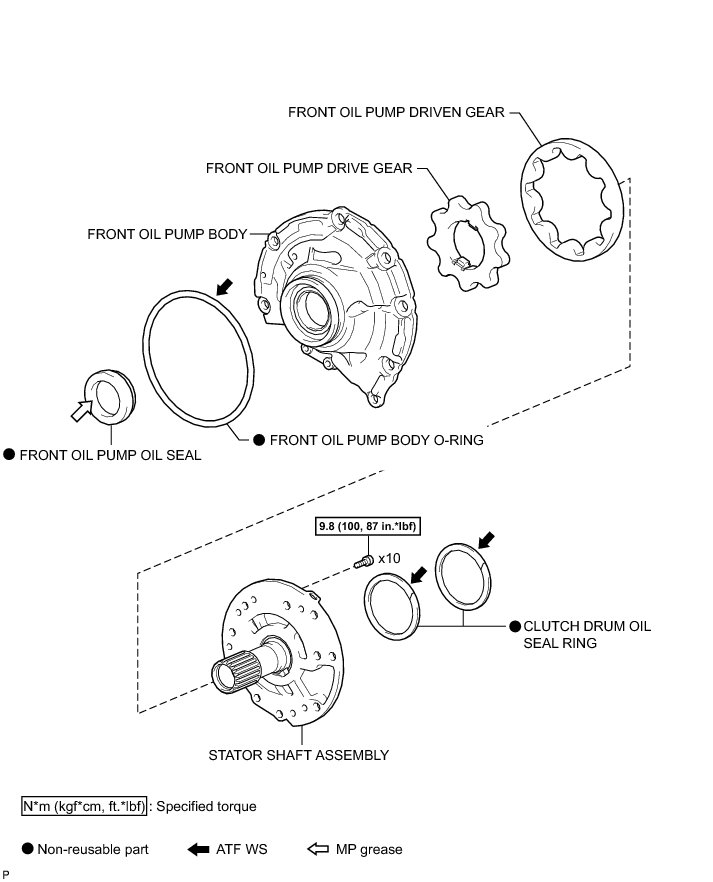 FRONT OIL PUMP DRIVEN GEAR

FRONT OIL PUMP DRIVE GEAR

FRONT OIL PUMP BODY

● FRONT OIL PUMP OIL SEAL

● FRONT OIL PUMP BODY O-RING

9.8 (100, 87 in.*lbf)

x10

● CLUTCH DRUM OIL SEAL RING

STATOR SHAFT ASSEMBLY

N*m (kgf*cm, ft.*lbf) : Specified torque

● Non-reusable part

ATF WS

MP grease

P