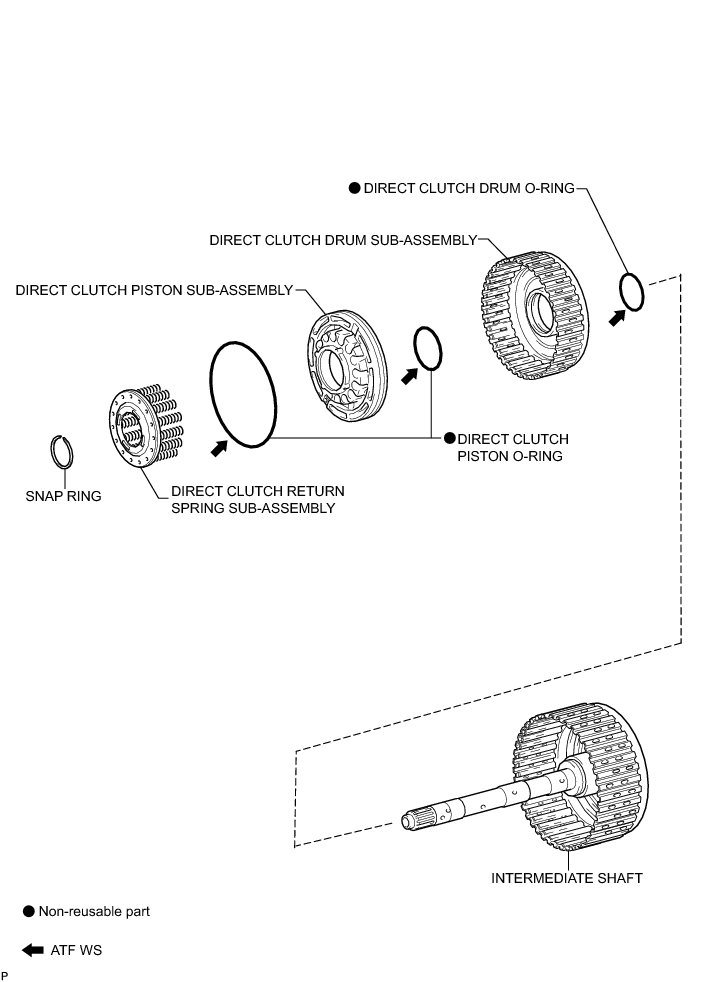 ● DIRECT CLUTCH DRUM O-RING

DIRECT CLUTCH DRUM SUB-ASSEMBLY

DIRECT CLUTCH PISTON SUB-ASSEMBLY

● DIRECT CLUTCH PISTON O-RING

SNAP RING

DIRECT CLUTCH RETURN SPRING SUB-ASSEMBLY

INTERMEDIATE SHAFT

● Non-reusable part

ATF WS

P