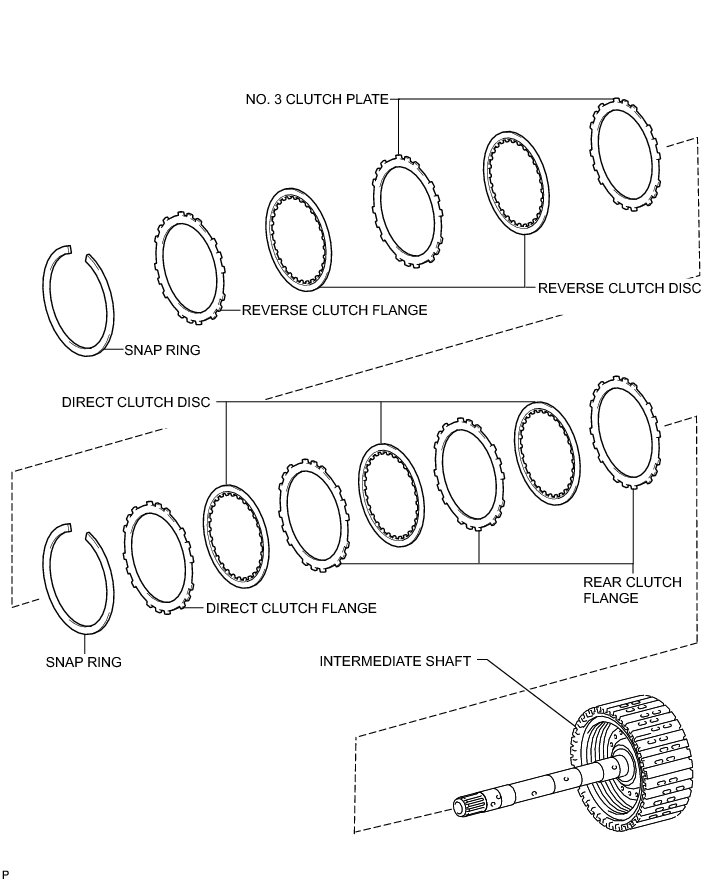 NO. 3 CLUTCH PLATE

REVERSE CLUTCH DISC

REVERSE CLUTCH FLANGE

SNAP RING

DIRECT CLUTCH DISC

REAR CLUTCH FLANGE

DIRECT CLUTCH FLANGE

SNAP RING

INTERMEDIATE SHAFT

P