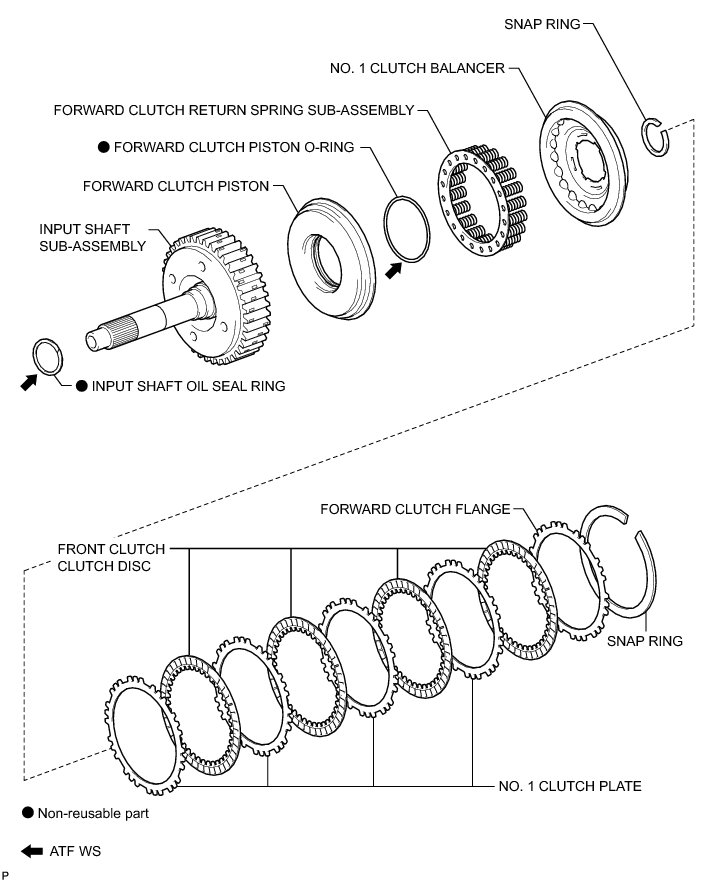 SNAP RING

NO. 1 CLUTCH BALANCER

FORWARD CLUTCH RETURN SPRING SUB-ASSEMBLY

● FORWARD CLUTCH PISTON O-RING

FORWARD CLUTCH PISTON

INPUT SHAFT SUB-ASSEMBLY

● INPUT SHAFT OIL SEAL RING

FORWARD CLUTCH FLANGE

FRONT CLUTCH CLUTCH DISC

SNAP RING

NO. 1 CLUTCH PLATE

● Non-reusable part

ATF WS

P