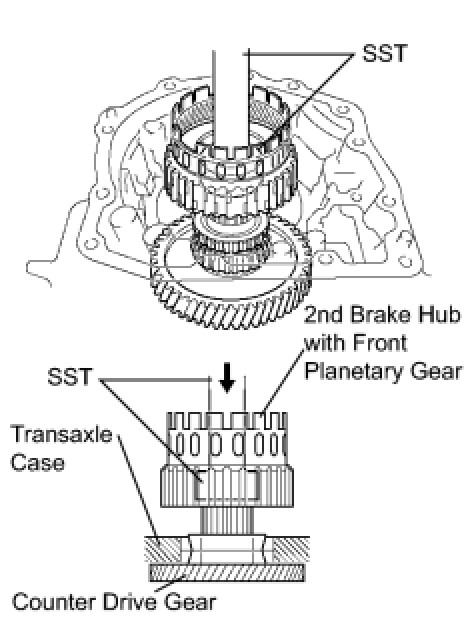 SST

2nd Brake Hub with Front Planetary Gear

SST

Transaxle Case

Counter Drive Gear