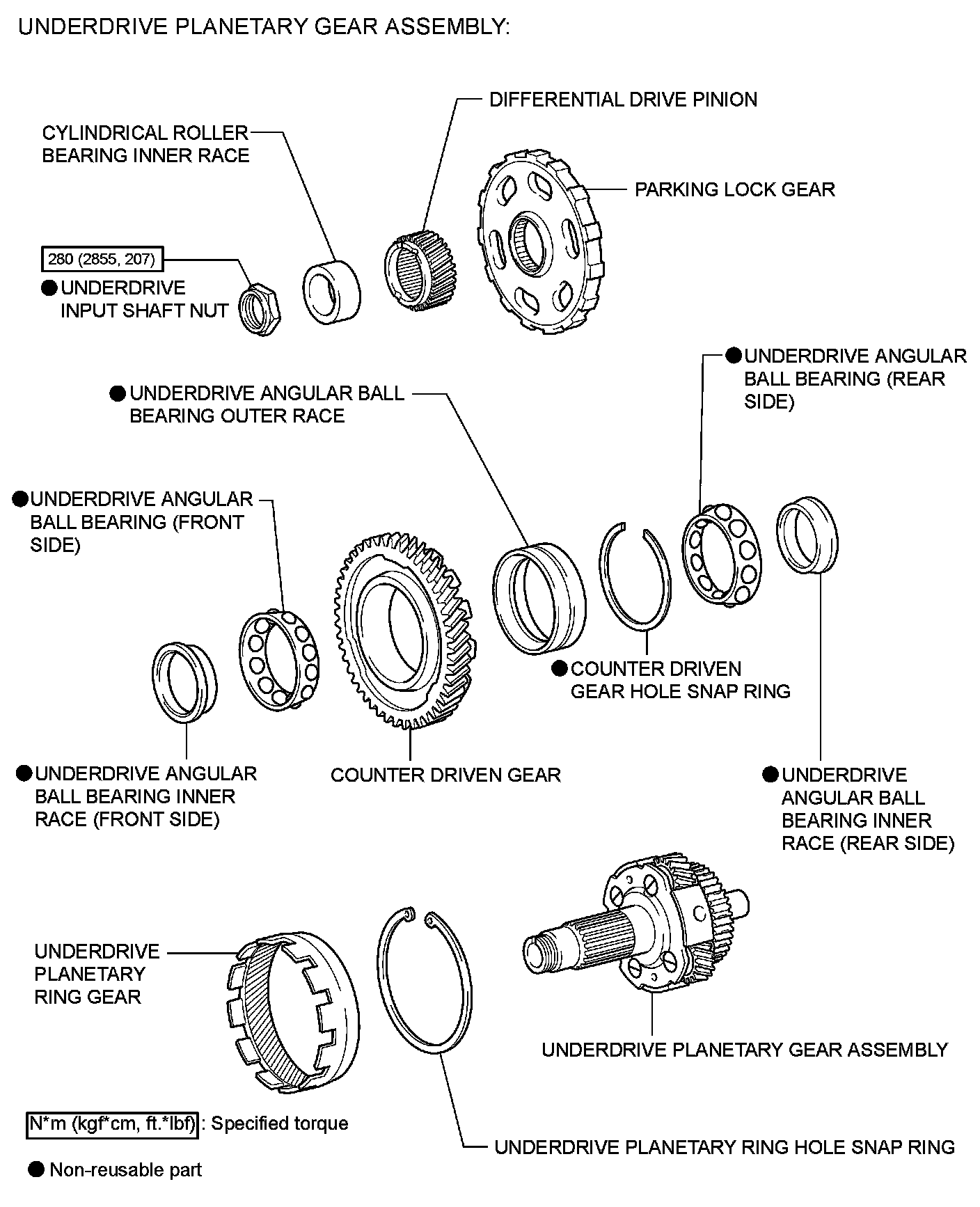 UNDERDRIVE PLANETARY GEAR ASSEMBLY:

DIFFERENTIAL DRIVE PINION

CYLINDRICAL ROLLER BEARING INNER RACE

PARKING LOCK GEAR

280 (2855, 207)

● UNDERDRIVE INPUT SHAFT NUT

● UNDERDRIVE ANGULAR BALL BEARING (REAR SIDE)

● UNDERDRIVE ANGULAR BALL BEARING OUTER RACE

● UNDERDRIVE ANGULAR BALL BEARING (FRONT SIDE)

● COUNTER DRIVEN GEAR HOLE SNAP RING

● UNDERDRIVE ANGULAR BALL BEARING INNER RACE (FRONT SIDE)

COUNTER DRIVEN GEAR

● UNDERDRIVE ANGULAR BALL BEARING INNER RACE (REAR SIDE)

UNDERDRIVE PLANETARY RING GEAR

UNDERDRIVE PLANETARY GEAR ASSEMBLY

N*m (kgf*cm, ft.*lbf) : Specified torque

UNDERDRIVE PLANETARY RING HOLE SNAP RING

● Non-reusable part