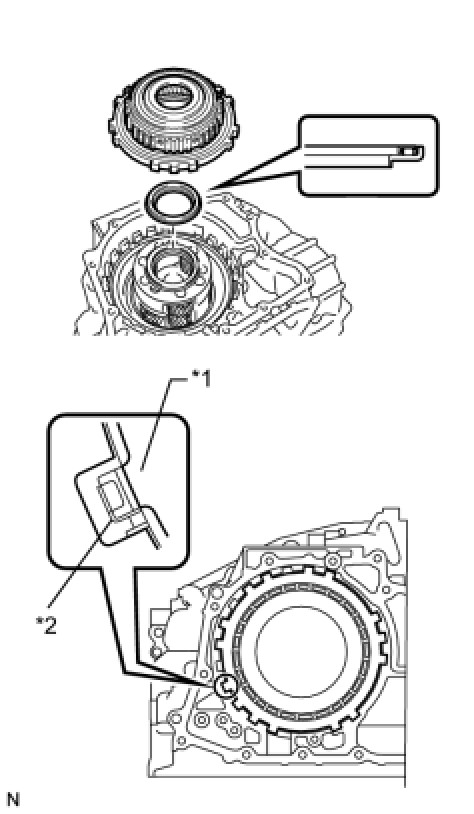 *1

*2

N