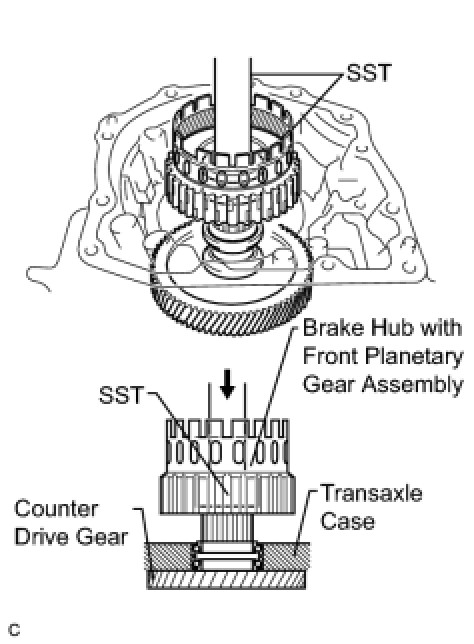 SST

Brake Hub with Front Planetary Gear Assembly

SST

Counter Drive Gear

Transaxle Case

C