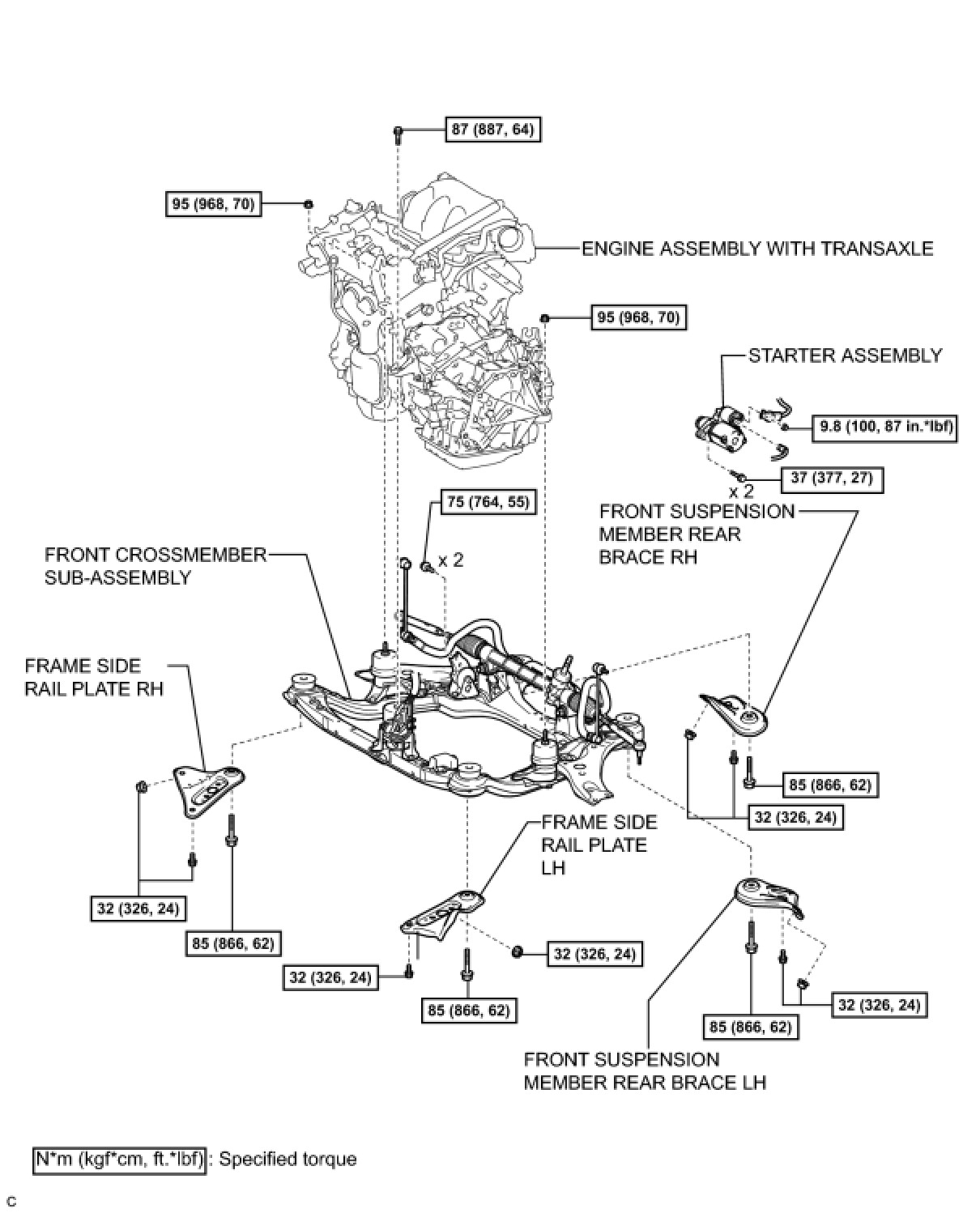 87 (887, 64)

95 (968, 70)

ENGINE ASSEMBLY WITH TRANSAXLE

95 (968, 70)

STARTER ASSEMBLY

9.8 (100, 87 in.*lbf)

37 (377, 27)

x 2

FRONT SUSPENSION MEMBER REAR BRACE RH

75 (764, 55)

x 2

FRONT CROSSMEMBER SUB-ASSEMBLY

FRAME SIDE RAIL PLATE RH

85 (866, 62)

32 (326, 24)

FRAME SIDE RAIL PLATE LH

32 (326, 24)

85 (866, 62)

32 (326, 24)

32 (326, 24)

85 (866, 62)

32 (326, 24)

85 (866, 62)

FRONT SUSPENSION MEMBER REAR BRACE LH

N*m (kgf*cm, ft.*lbf) : Specified torque

C