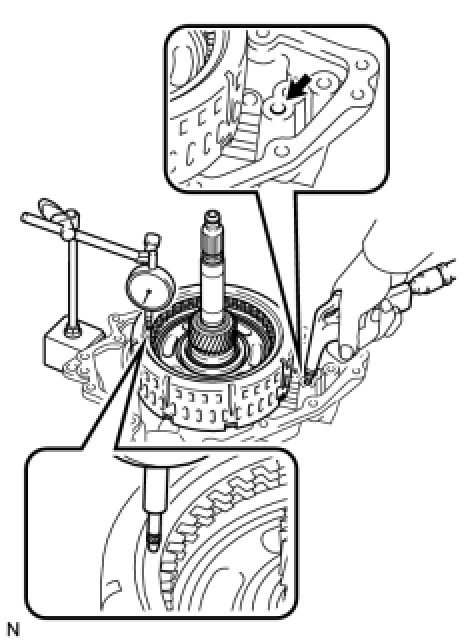 N