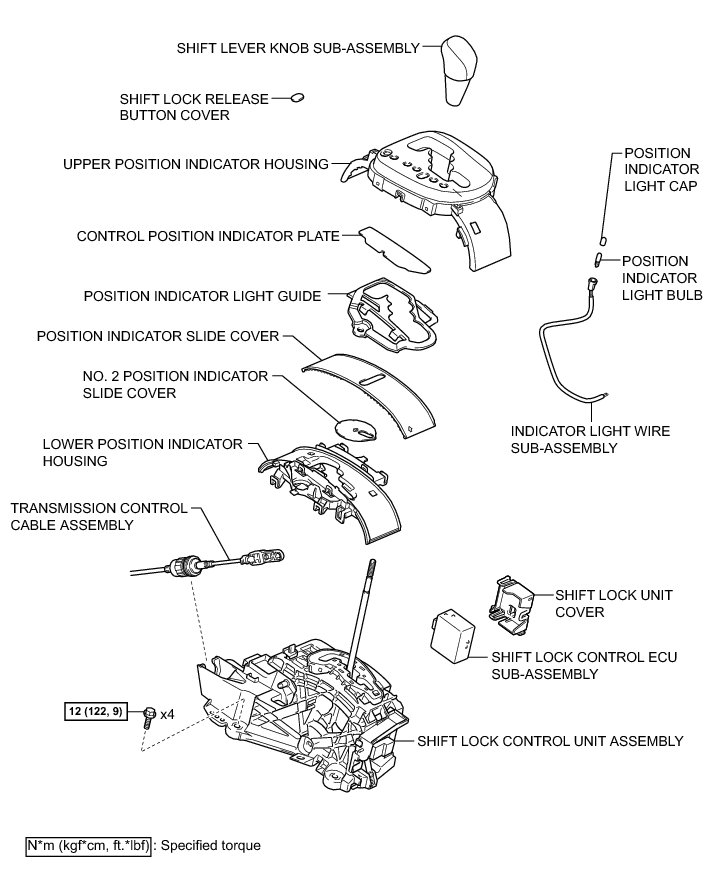 SHIFT LEVER KNOB SUB-ASSEMBLY

SHIFT LOCK RELEASE BUTTON COVER

UPPER POSITION INDICATOR HOUSING

POSITION INDICATOR LIGHT CAP

CONTROL POSITION INDICATOR PLATE

POSITION INDICATOR LIGHT BULB

POSITION INDICATOR LIGHT GUIDE

POSITION INDICATOR SLIDE COVER

NO. 2 POSITION INDICATOR SLIDE COVER

INDICATOR LIGHT WIRE SUB-ASSEMBLY

LOWER POSITION INDICATOR HOUSING

TRANSMISSION CONTROL CABLE ASSEMBLY

SHIFT LOCK UNIT COVER

SHIFT LOCK CONTROL ECU SUB-ASSEMBLY

12 (122, 9)

x4

SHIFT LOCK CONTROL UNIT ASSEMBLY

N*m (kgf*cm, ft.*lbf) : Specified torque