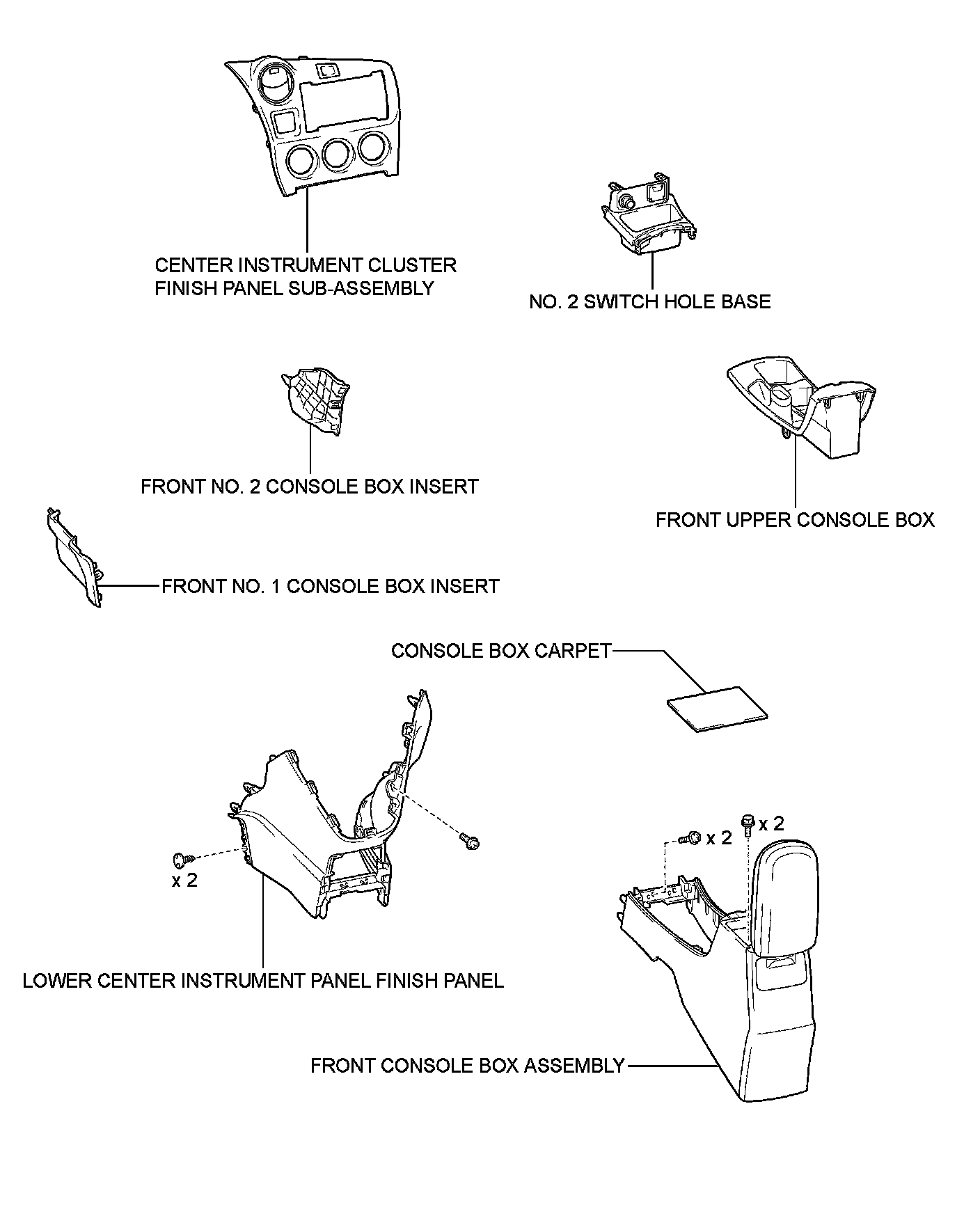 CENTER INSTRUMENT CLUSTER FINISH PANEL SUB-ASSEMBLY

NO. 2 SWITCH HOLE BASE

FRONT NO. 2 CONSOLE BOX INSERT

FRONT UPPER CONSOLE BOX

FRONT NO. 1 CONSOLE BOX INSERT

CONSOLE BOX CARPET

x 2

x 2

x 2

LOWER CENTER INSTRUMENT PANEL FINISH PANEL

FRONT CONSOLE BOX ASSEMBLY