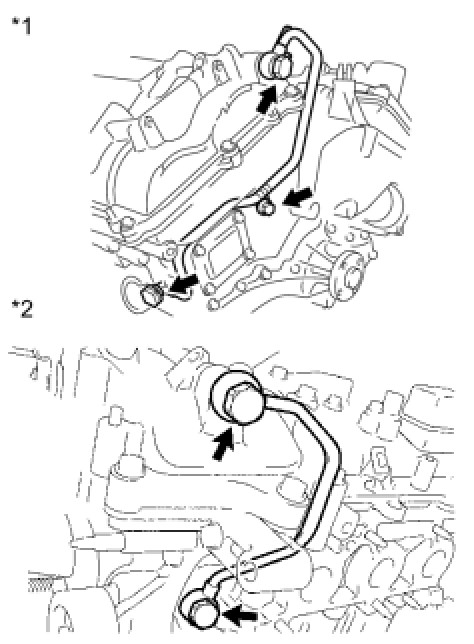 *1

*2