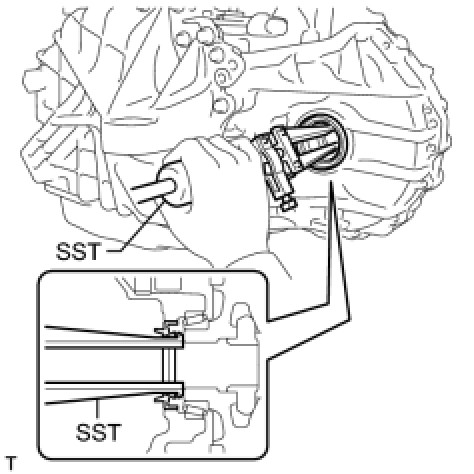 SST

SST

T