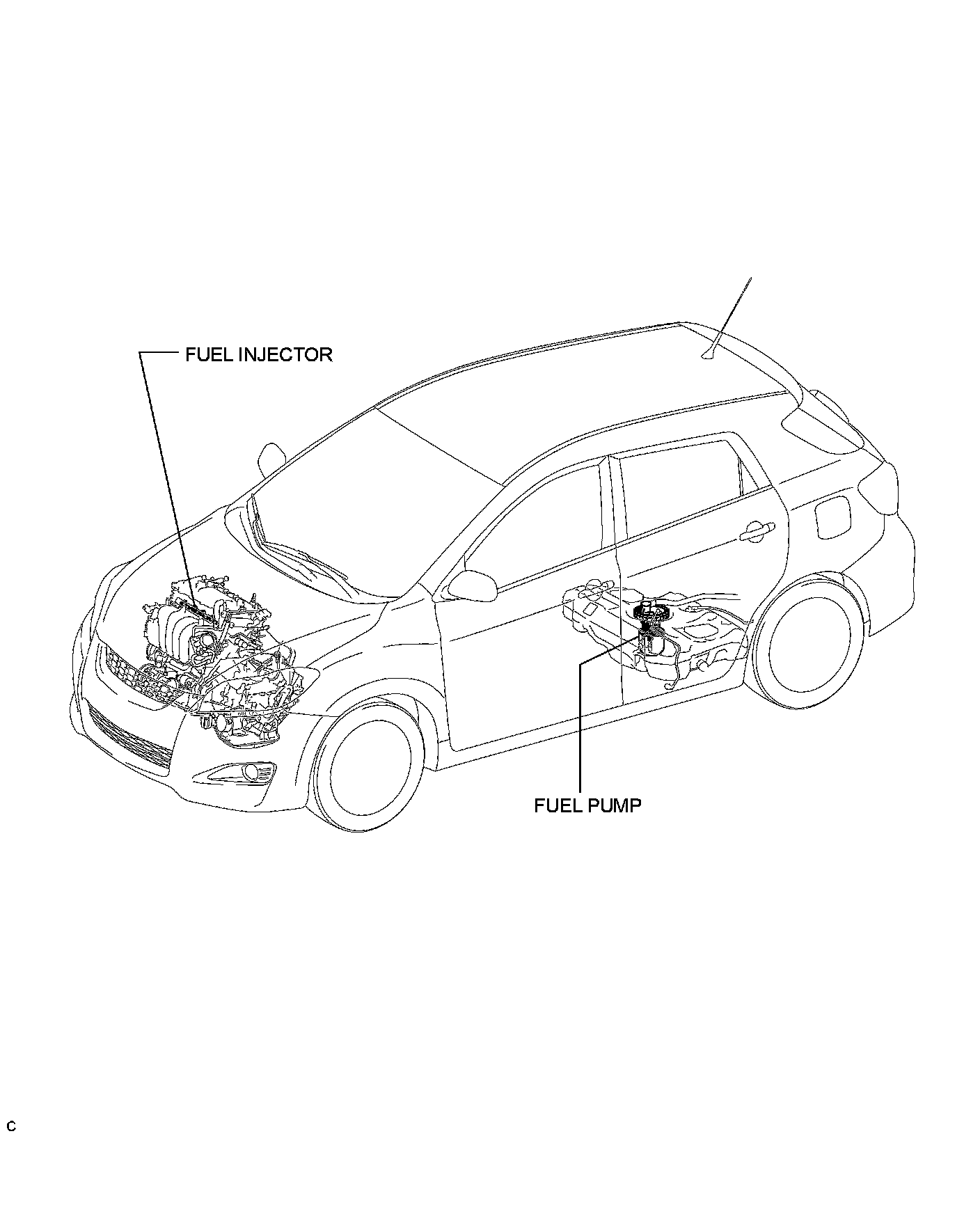 FUEL INJECTOR

FUEL PUMP

C