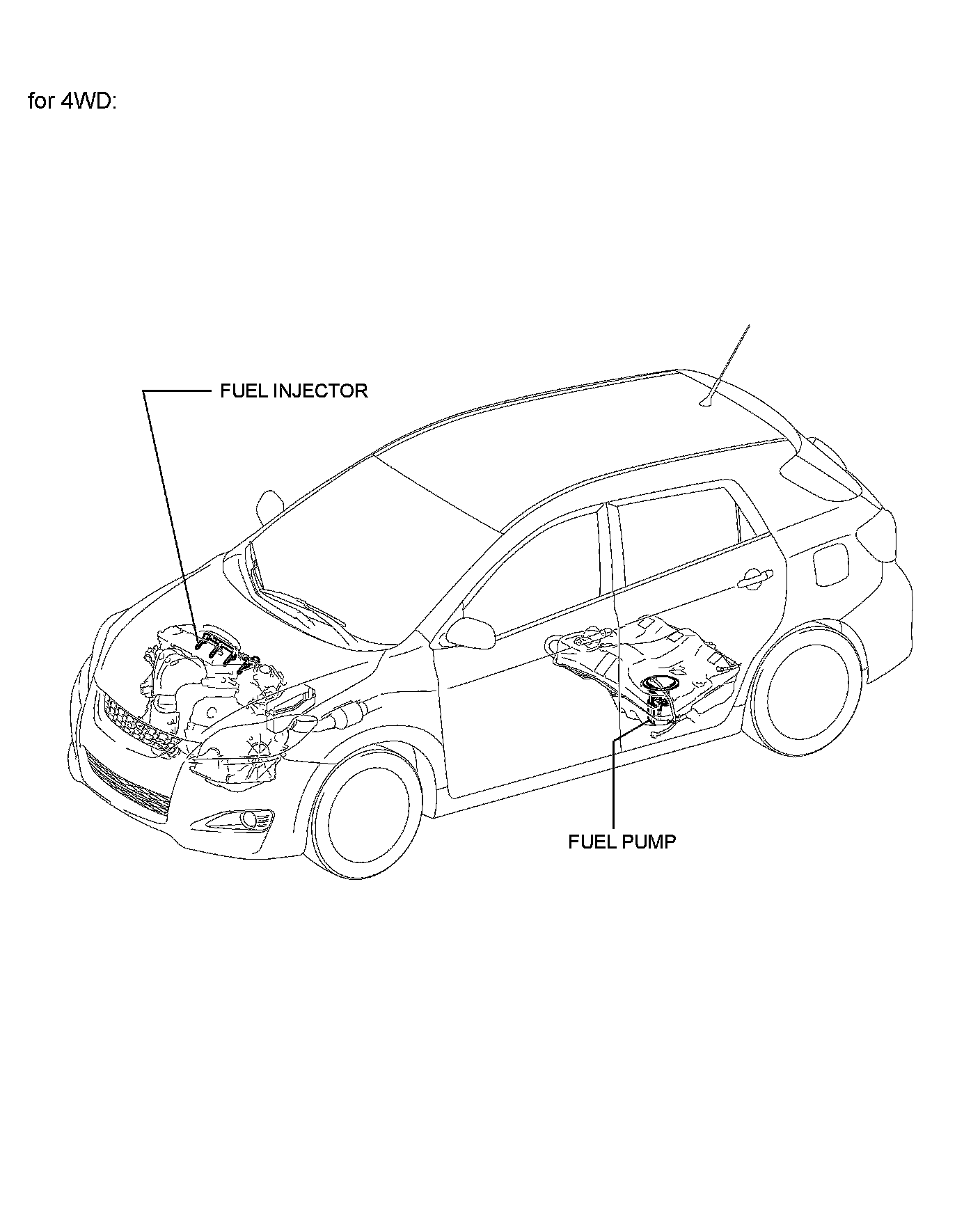 for 4WD:

FUEL INJECTOR

FUEL PUMP