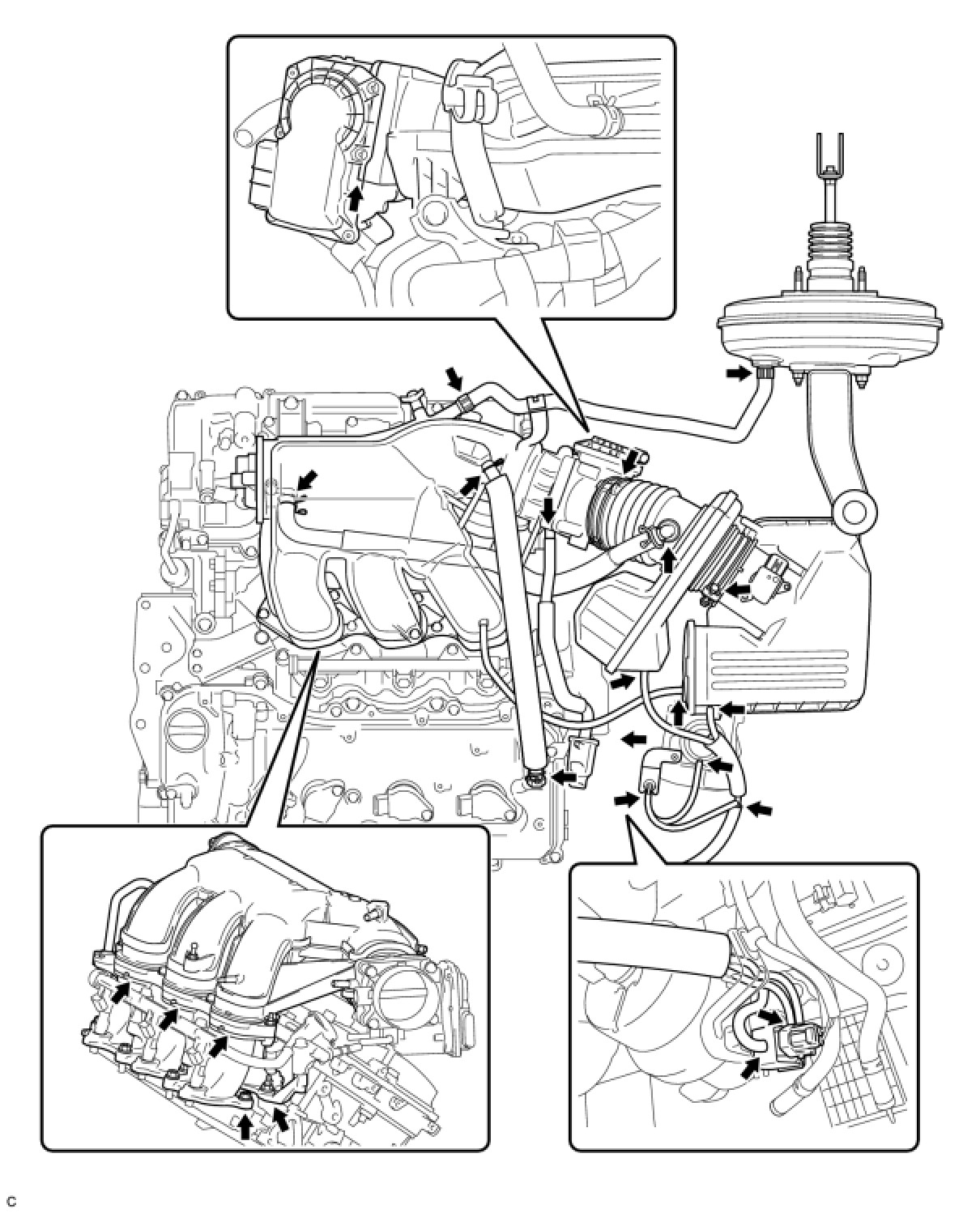 C