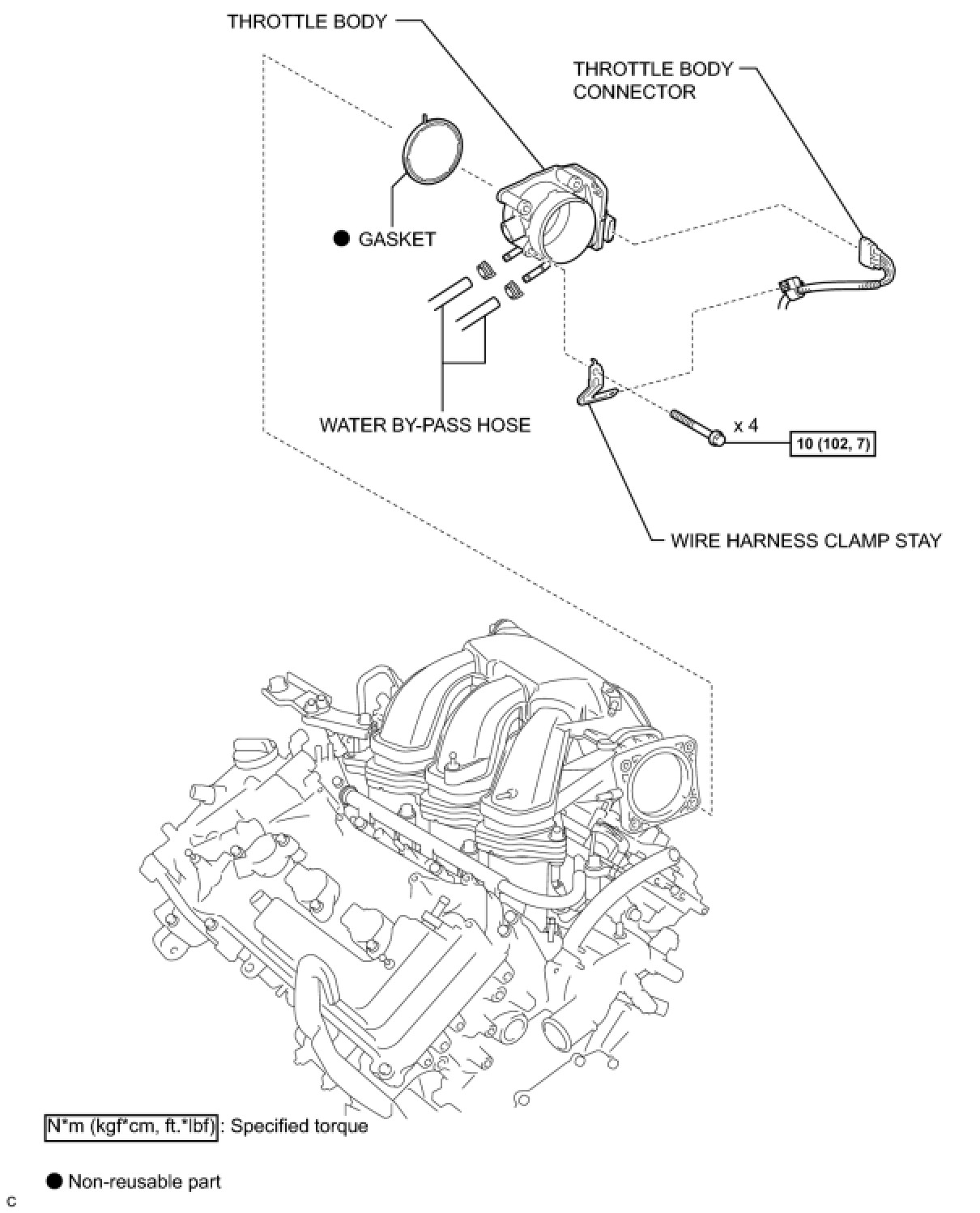 THROTTLE BODY

THROTTLE BODY CONNECTOR

● GASKET

WATER BY-PASS HOSE

x 4

10 (102, 7)

WIRE HARNESS CLAMP STAY

N*m (kgf*cm, ft.*lbf) : Specified torque

● Non-reusable part

C