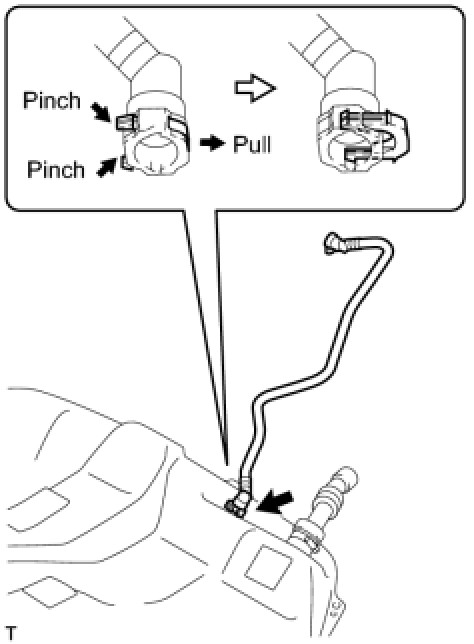 Pinch

Pinch

Pull

T