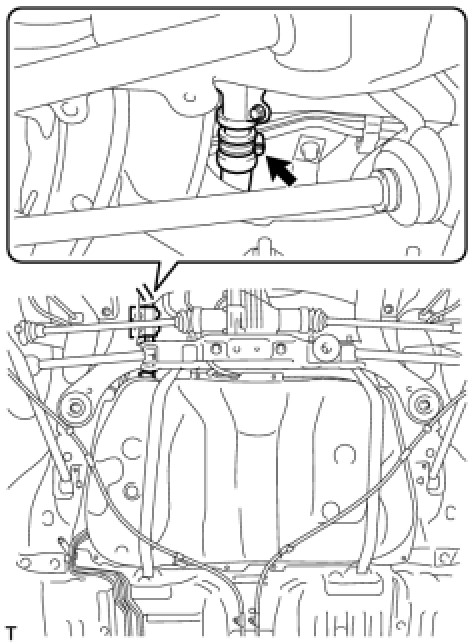 T