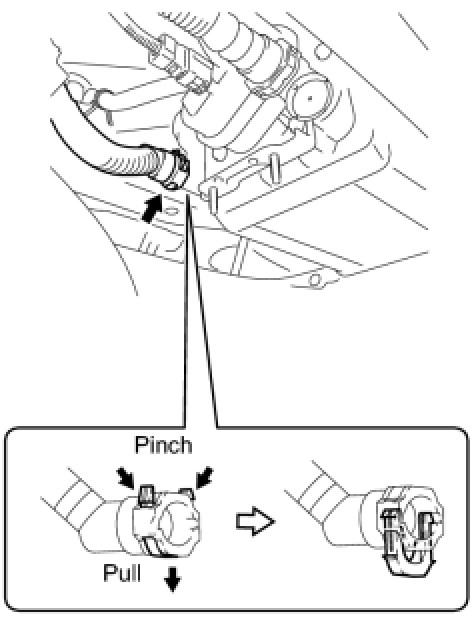 Pinch

Pull