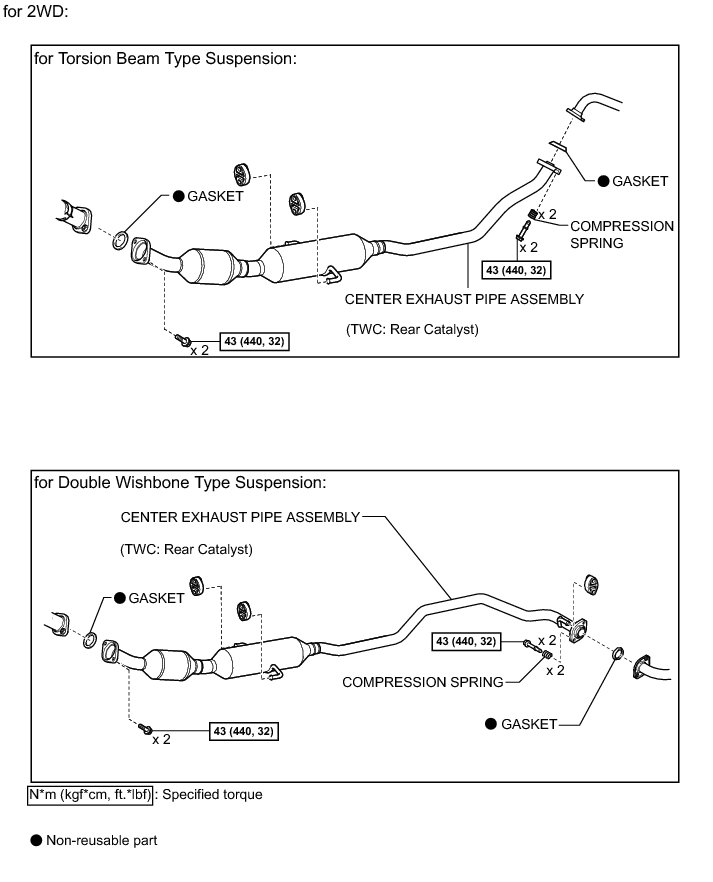 for 2WD:

for Torsion Beam Type Suspension:

● GASKET

● GASKET

x 2

COMPRESSION SPRING

x 2

43 (440, 32)

CENTER EXHAUST PIPE ASSEMBLY

(TWC: Rear Catalyst)

x 2

43 (440, 32)

for Double Wishbone Type Suspension:

CENTER EXHAUST PIPE ASSEMBLY

(TWC: Rear Catalyst)

● GASKET

43 (440, 32)

x 2

x 2

COMPRESSION SPRING

● GASKET

x 2

43 (440, 32)

N*m (kgf*cm, ft.*lbf) : Specified torque

● Non-reusable part