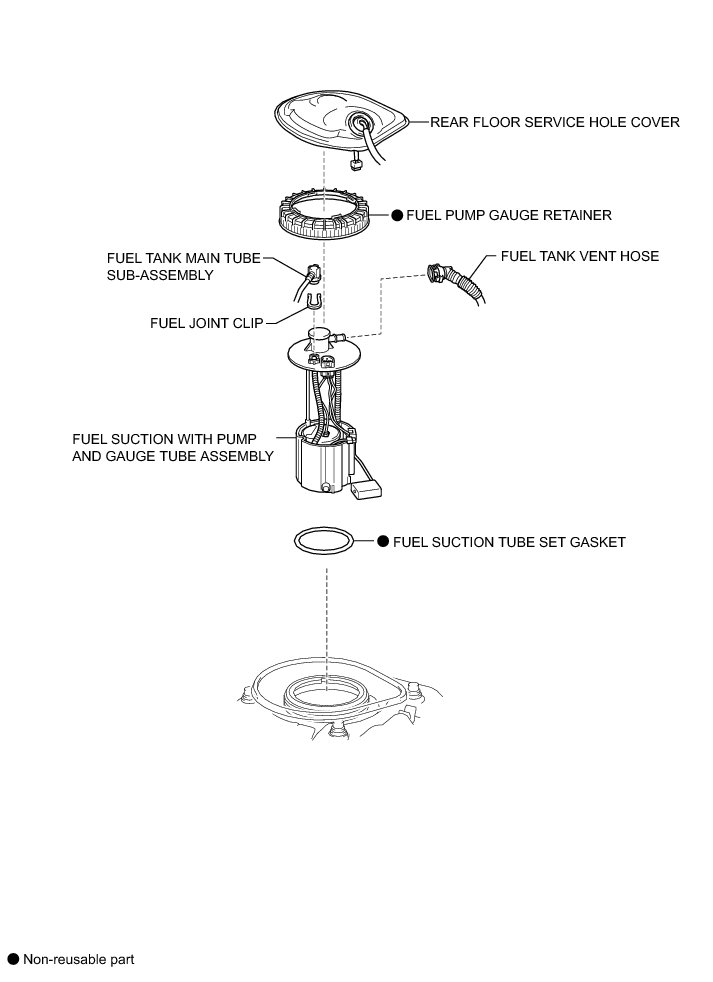 REAR FLOOR SERVICE HOLE COVER

● FUEL PUMP GAUGE RETAINER

FUEL TANK MAIN TUBE SUB-ASSEMBLY

FUEL TANK VENT HOSE

FUEL JOINT CLIP

FUEL SUCTION WITH PUMP AND GAUGE TUBE ASSEMBLY

● FUEL SUCTION TUBE SET GASKET

● Non-reusable part