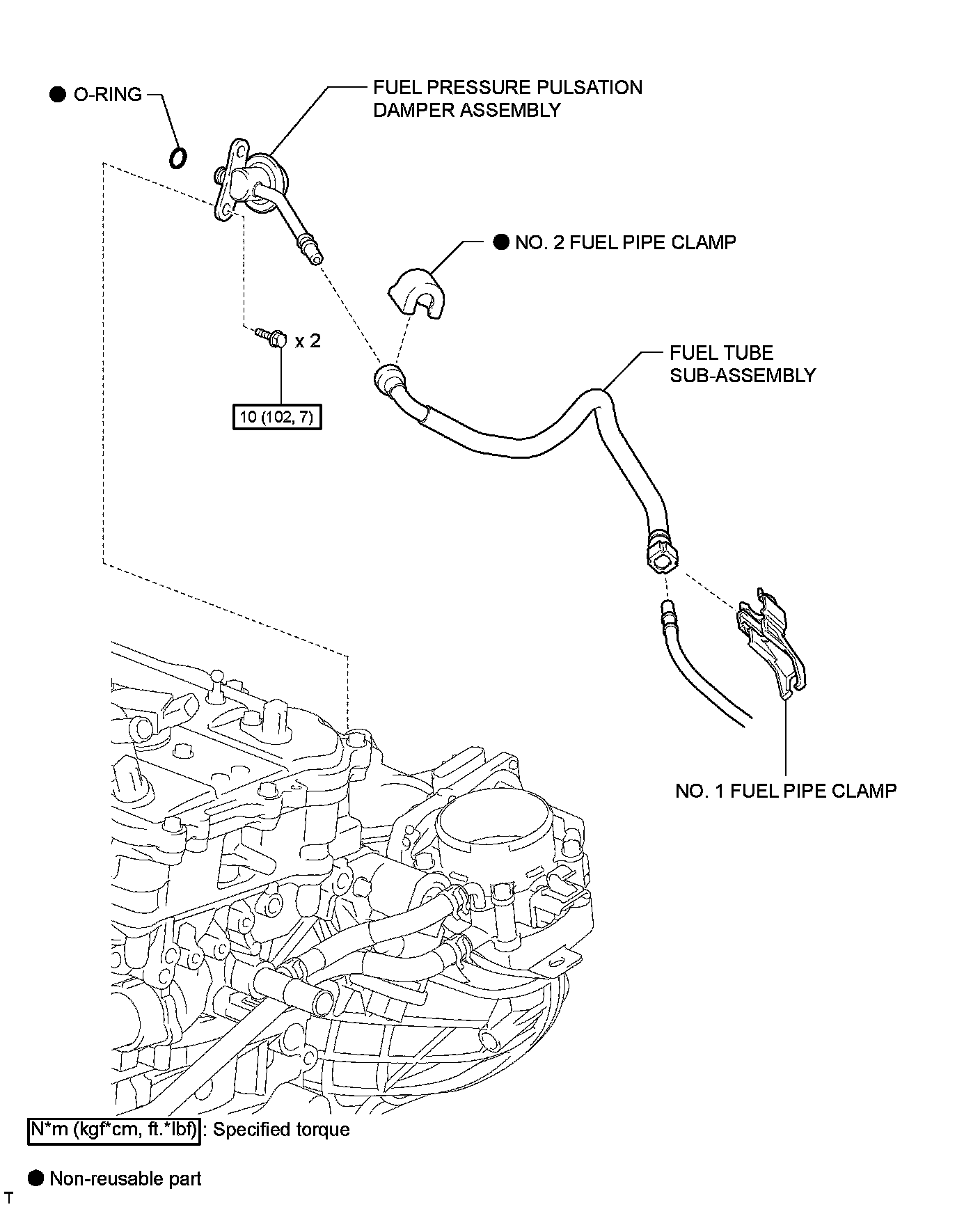 ● O-RING

FUEL PRESSURE PULSATION DAMPER ASSEMBLY

● NO. 2 FUEL PIPE CLAMP

x 2

10 (102, 7)

FUEL TUBE SUB-ASSEMBLY

NO. 1 FUEL PIPE CLAMP

N*m (kgf*cm, ft.*lbf) : Specified torque

● Non-reusable part

T