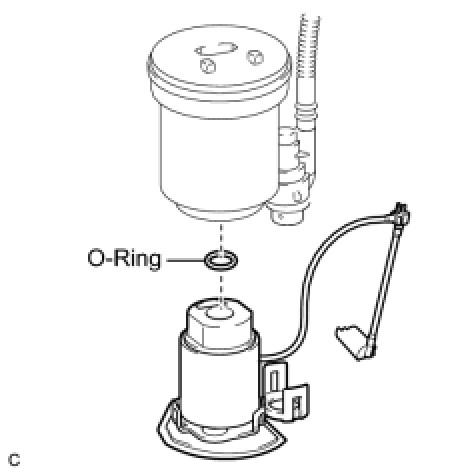 O-Ring

C