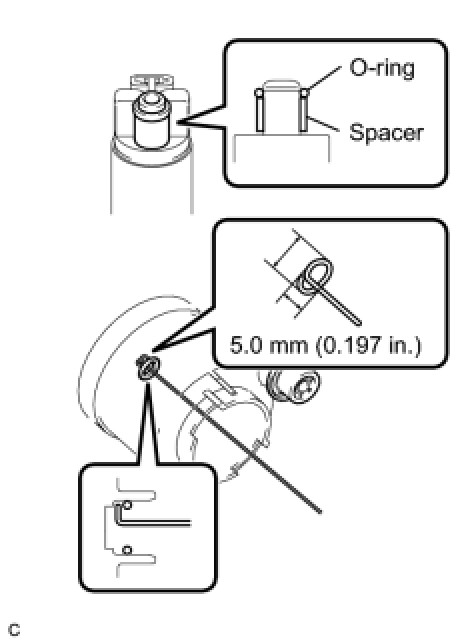 O-ring
Spacer
5.0 mm (0.197 in.)
C