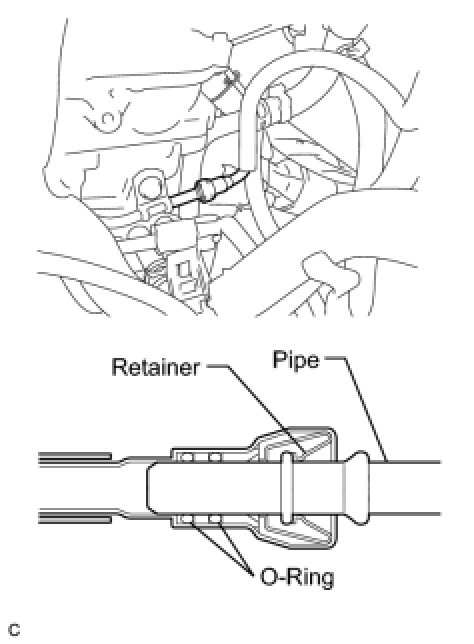 Retainer
Pipe
O-Ring
C