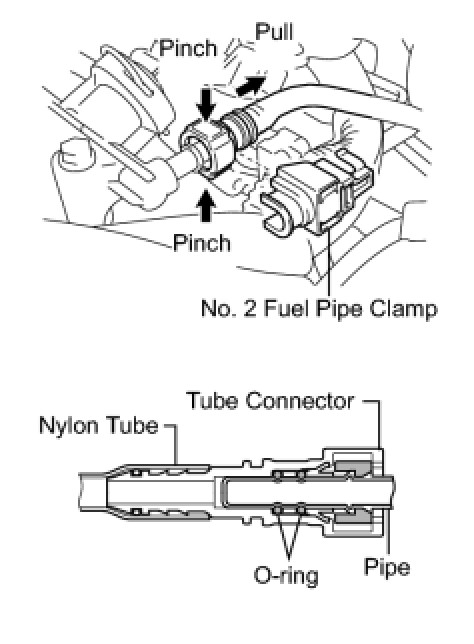 Pinch
Pull
Pinch
No. 2 Fuel Pipe Clamp

Tube Connector
Nylon Tube
O-ring
Pipe