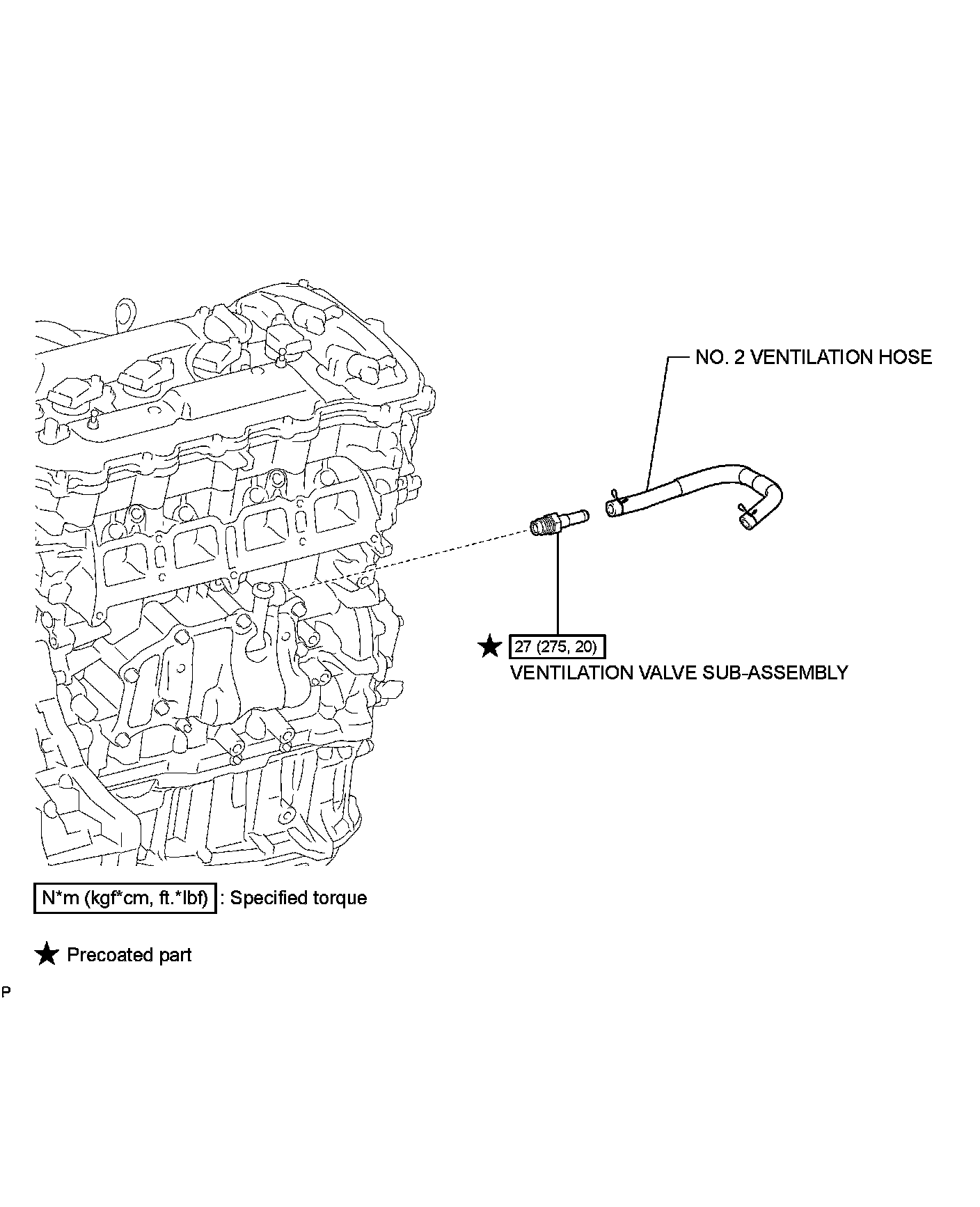 NO. 2 VENTILATION HOSE

★ 27 (275, 20)
VENTILATION VALVE SUB-ASSEMBLY

N*m (kgf*cm, ft.*lbf) : Specified torque

★ Precoated part

P