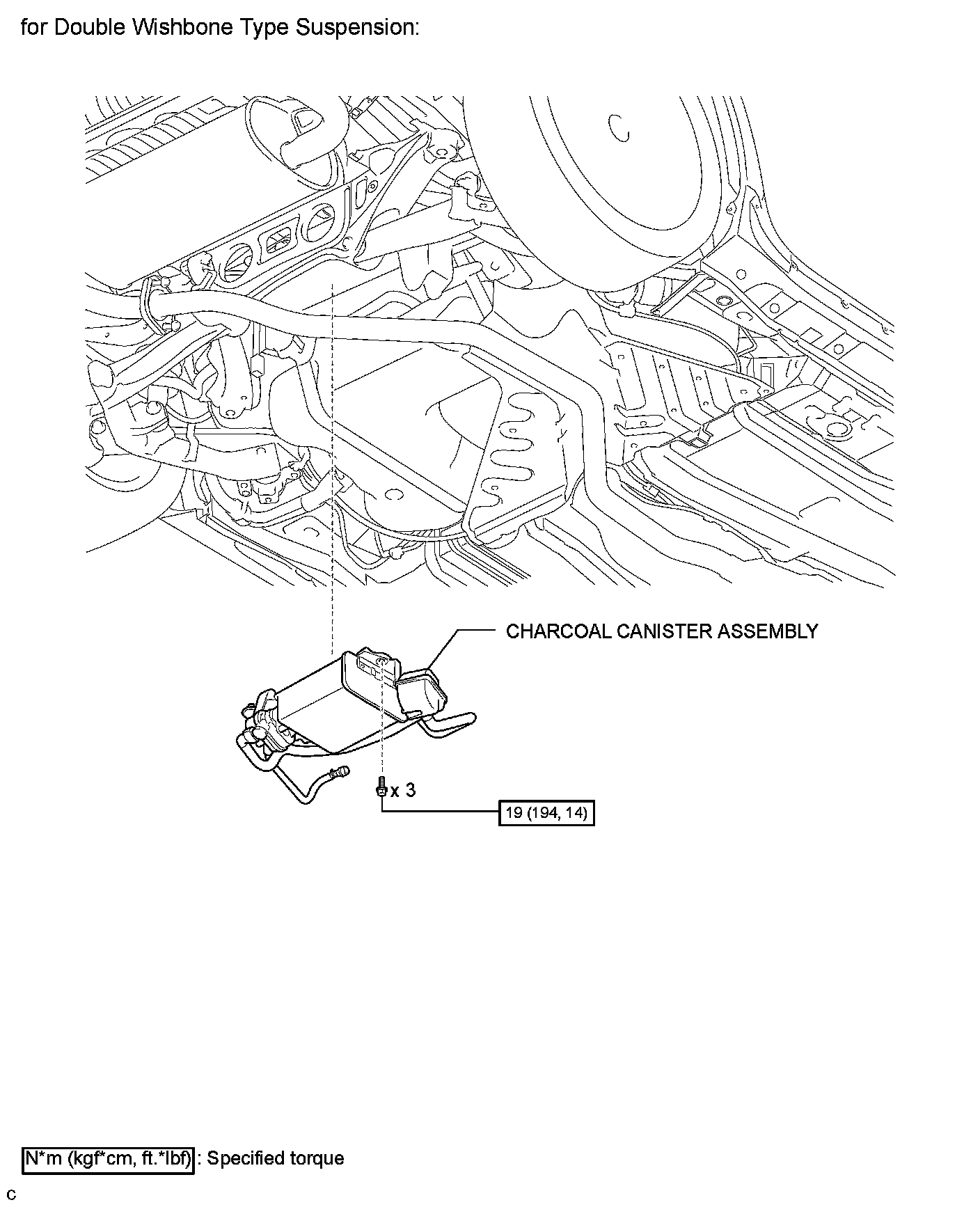 for Double Wishbone Type Suspension:

CHARCOAL CANISTER ASSEMBLY

x 3

19 (194, 14)

N*m (kgf*cm, ft.*lbf) : Specified torque

C