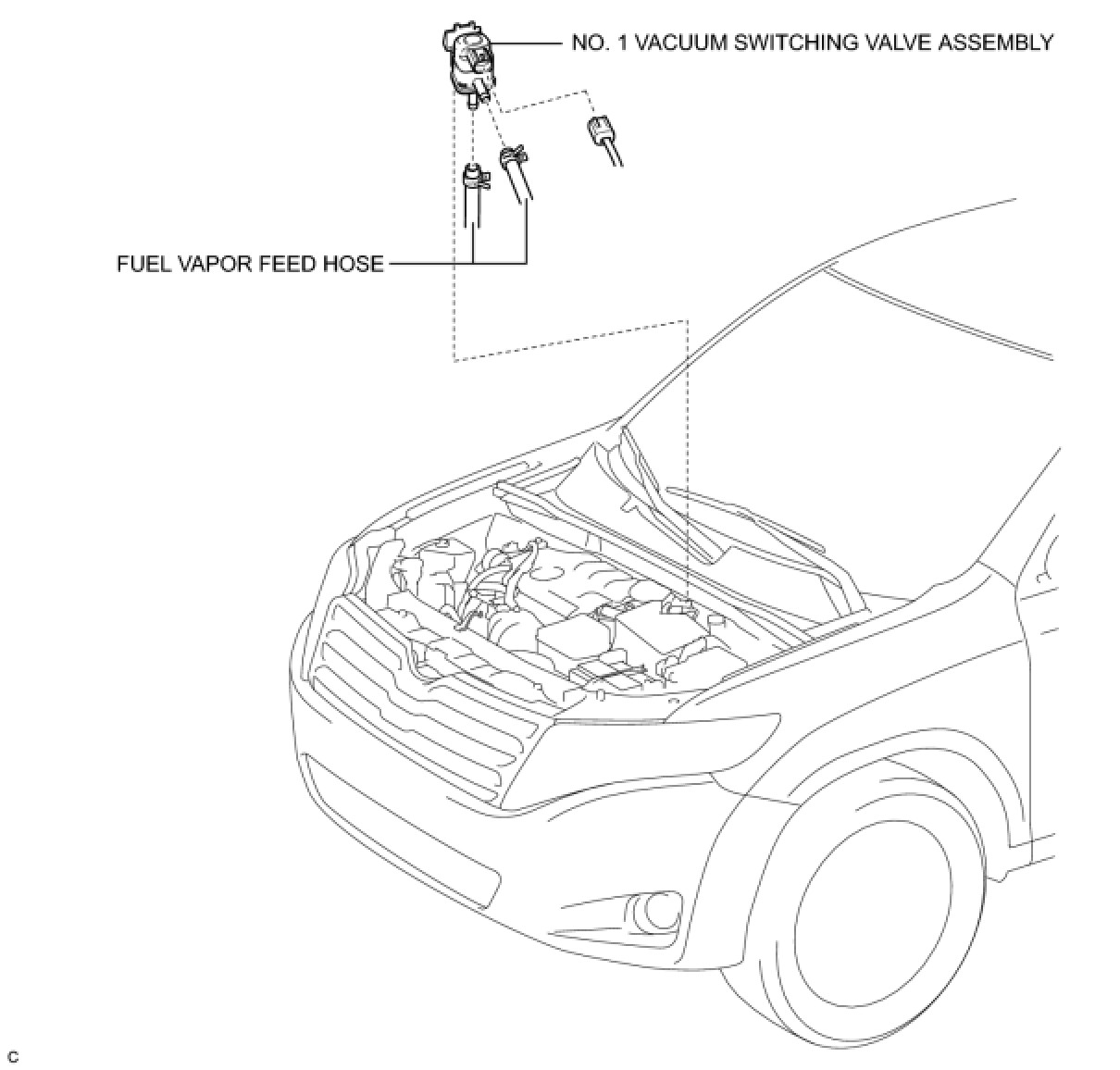 NO. 1 VACUUM SWITCHING VALVE ASSEMBLY

FUEL VAPOR FEED HOSE

C