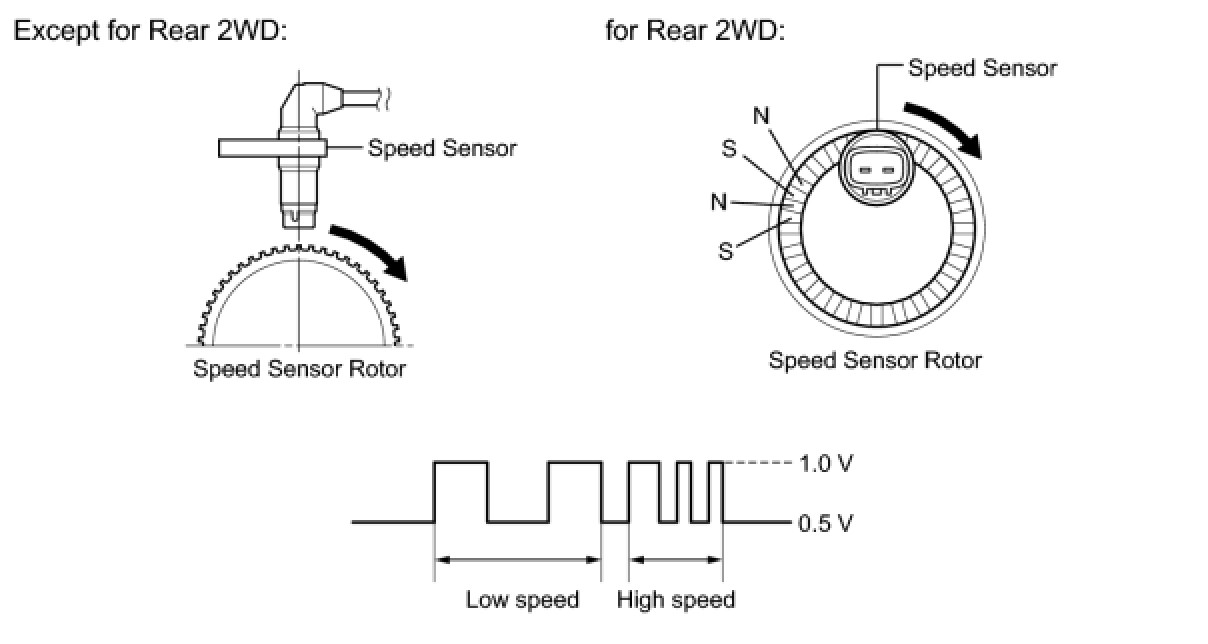 Except for Rear 2WD:

Speed Sensor

Speed Sensor Rotor

for Rear 2WD:

Speed Sensor

N

S

N

S

Speed Sensor Rotor

1.0 V

0.5 V

Low speed

High speed