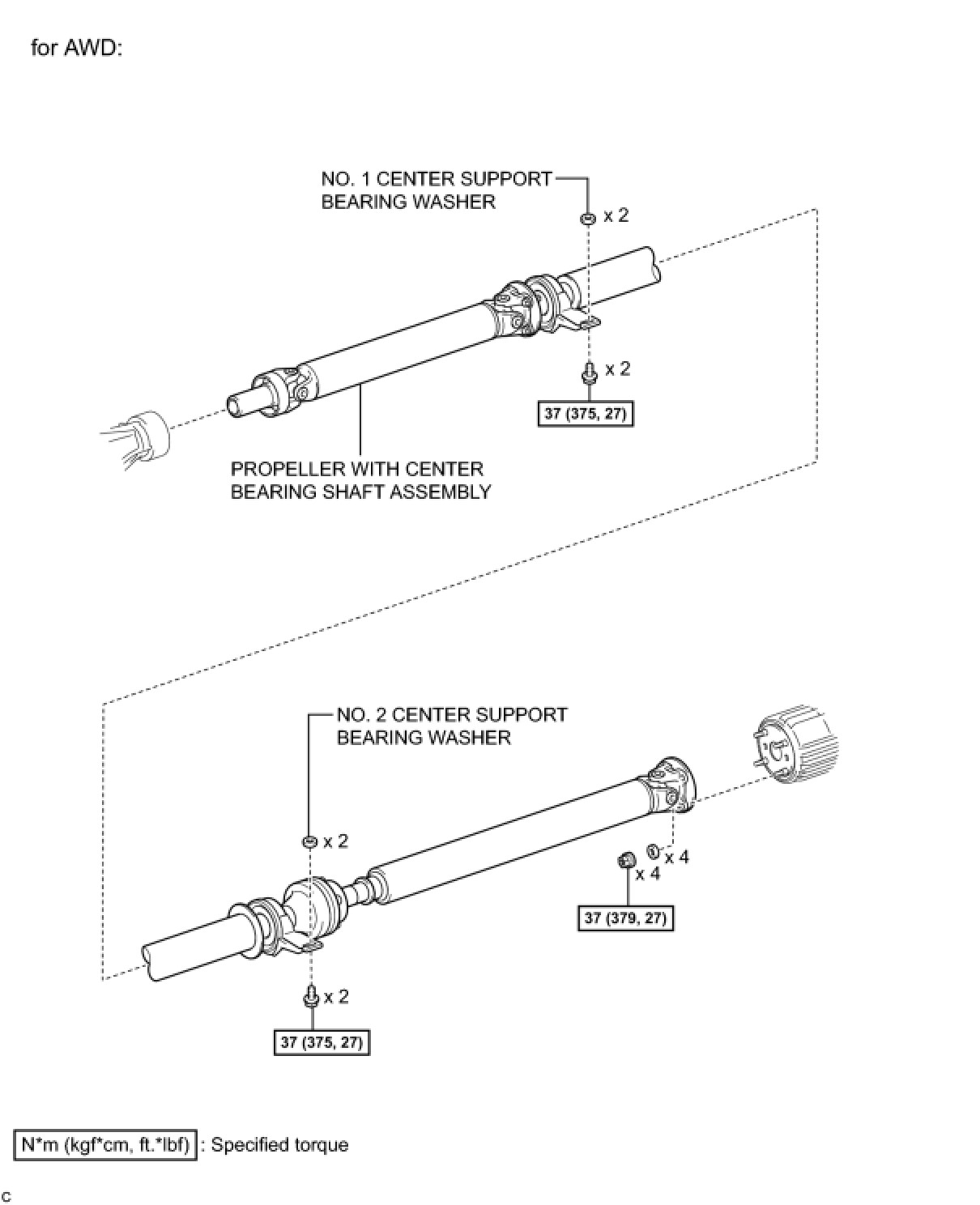 for AWD:

NO. 1 CENTER SUPPORT BEARING WASHER

x 2

x 2

37 (375, 27)

PROPELLER WITH CENTER BEARING SHAFT ASSEMBLY

NO. 2 CENTER SUPPORT BEARING WASHER

x 2

x 4

x 4

37 (379, 27)

x 2

37 (375, 27)

N*m (kgf*cm, ft.*lbf) : Specified torque

C