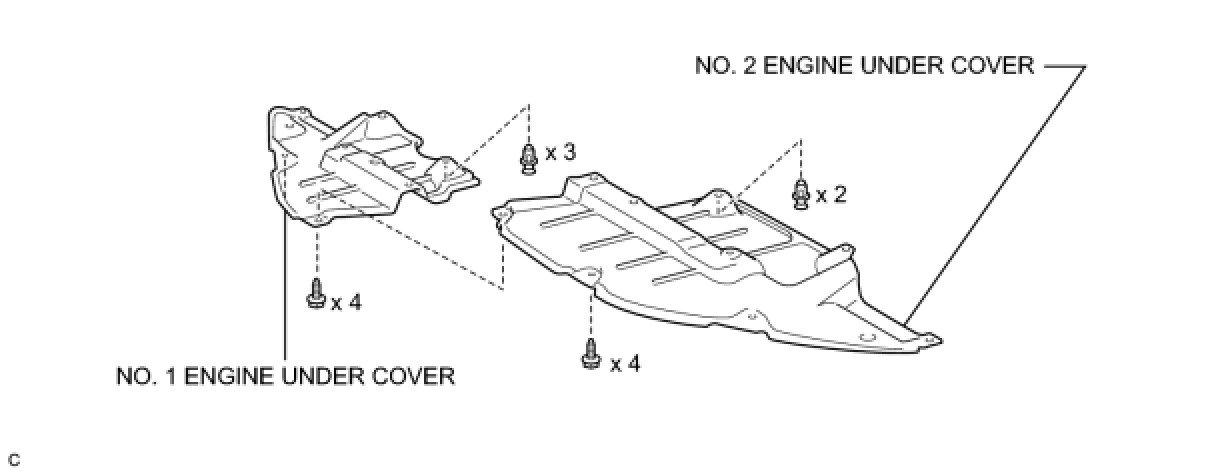 NO. 2 ENGINE UNDER COVER

x 3

x 2

x 4

x 4

NO. 1 ENGINE UNDER COVER

C