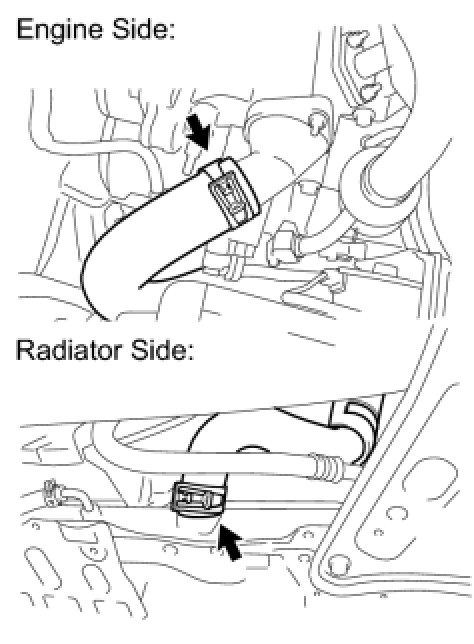 Engine Side:

Radiator Side: